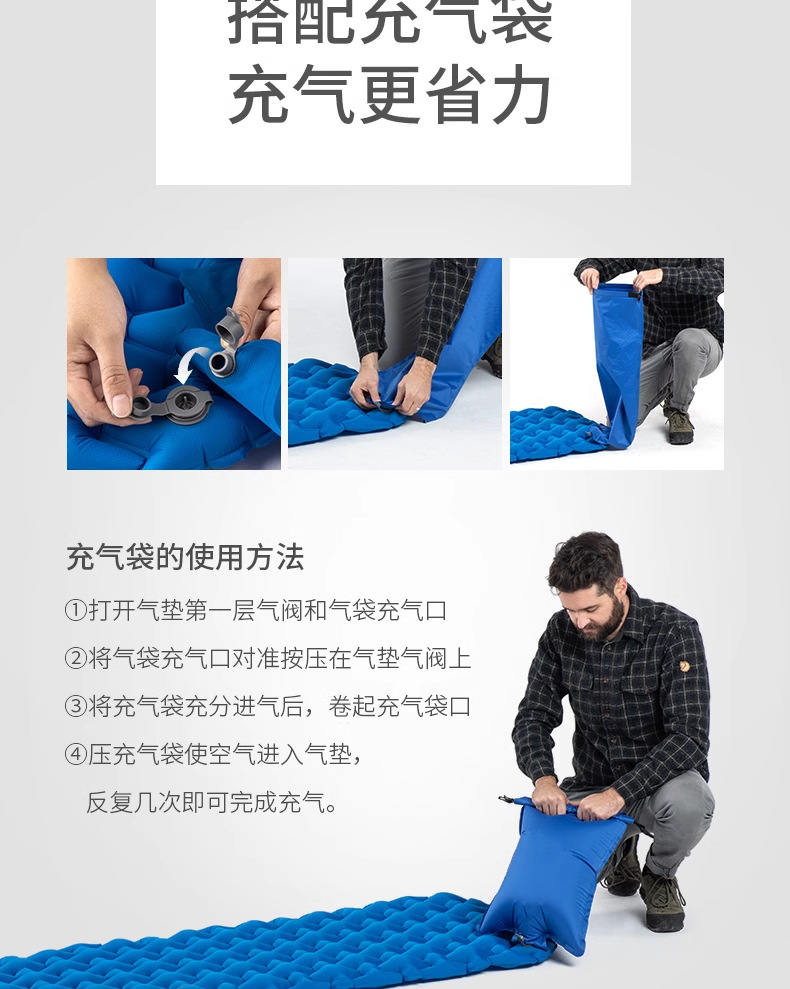 搭配充气袋
充气更省力

充气袋的使用方法

①打开气垫第一层气阀和气袋充气口

②将气袋充气口对准按压在气垫气阀上

③将充气袋充分进气后，卷起充气袋口

④压充气袋使空气进入气垫，
反复几次即可完成充气。