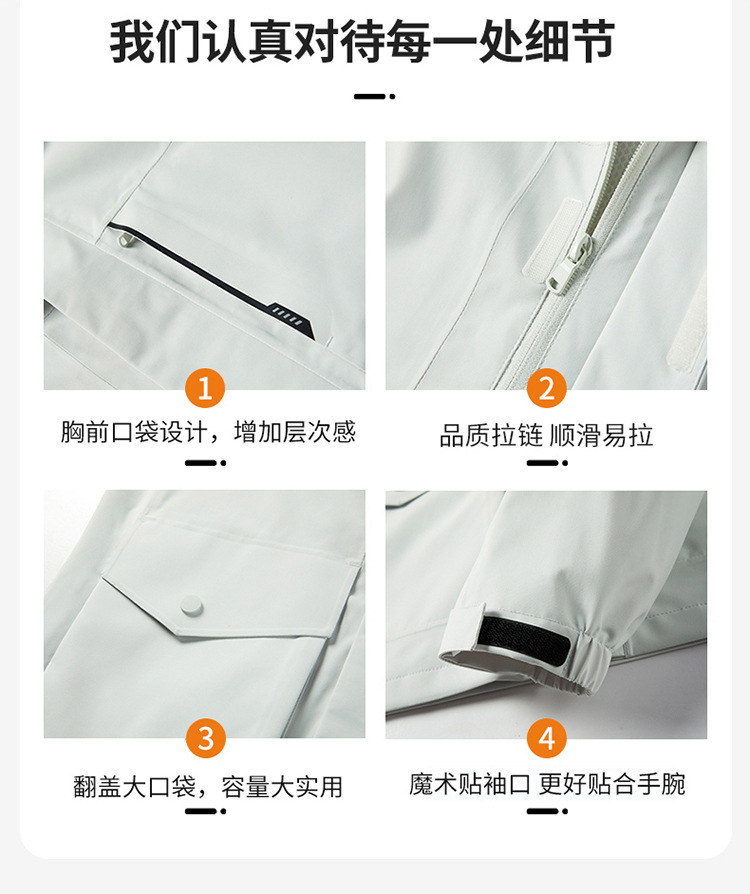 我们认真对待每一处细节

1

胸前口袋设计，增加层次感

2

品质拉链 顺滑易拉

3

翻盖大口袋，容量大实用

4

魔术贴袖口 更好贴合手腕