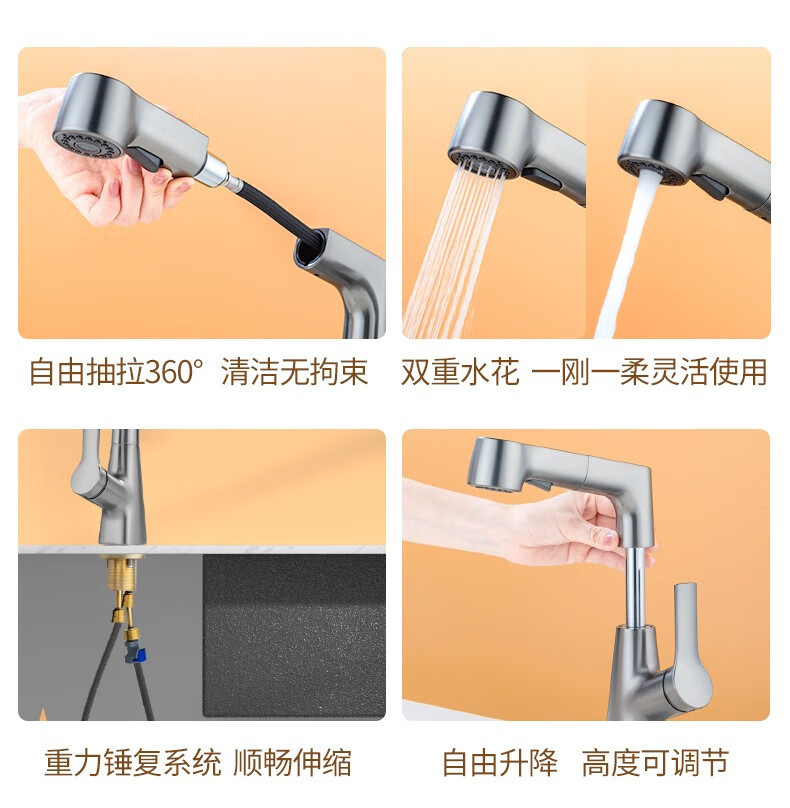 自由抽拉360° 清洁无拘束

双重水花 一刚一柔灵活使用

重力锤复系统 顺畅伸缩

自由升降 高度可调节