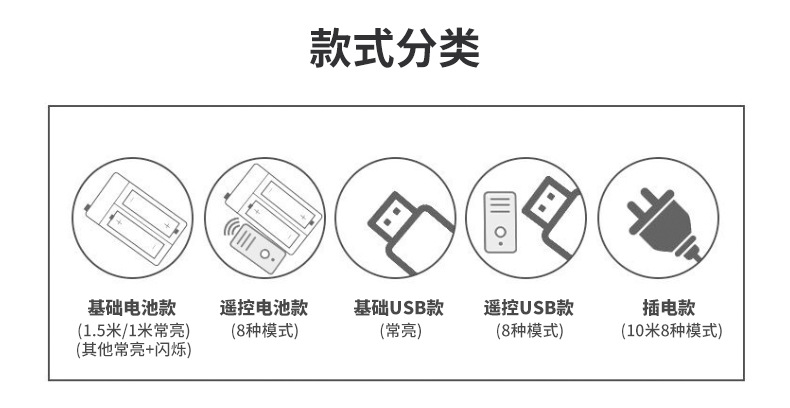 款式分类

基础电池款
(1.5米/1米常亮)
(其他常亮+闪烁)

遥控电池款
(8种模式)

基础USB款
(常亮)

遥控USB款
(8种模式)

插电款
(10米8种模式)