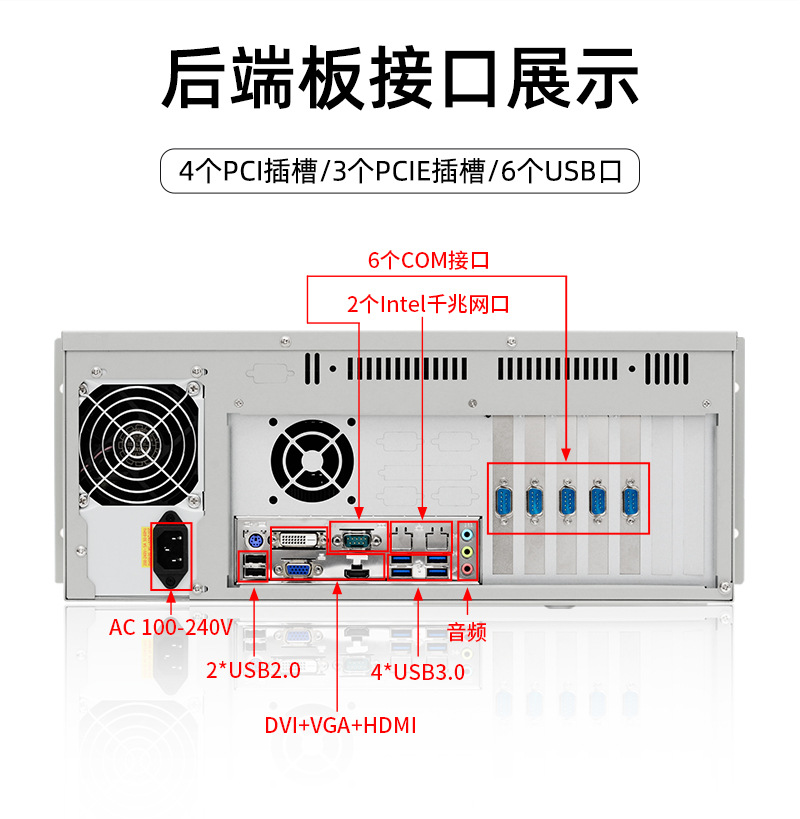 后端板接口展示

4个PCI插槽/3个PCIE插槽/6个USB口

6个COM接口

2个Intel千兆网口

AC 100-240V

2*USB2.0

DVI+VGA+HDMI

4*USB3.0

音频