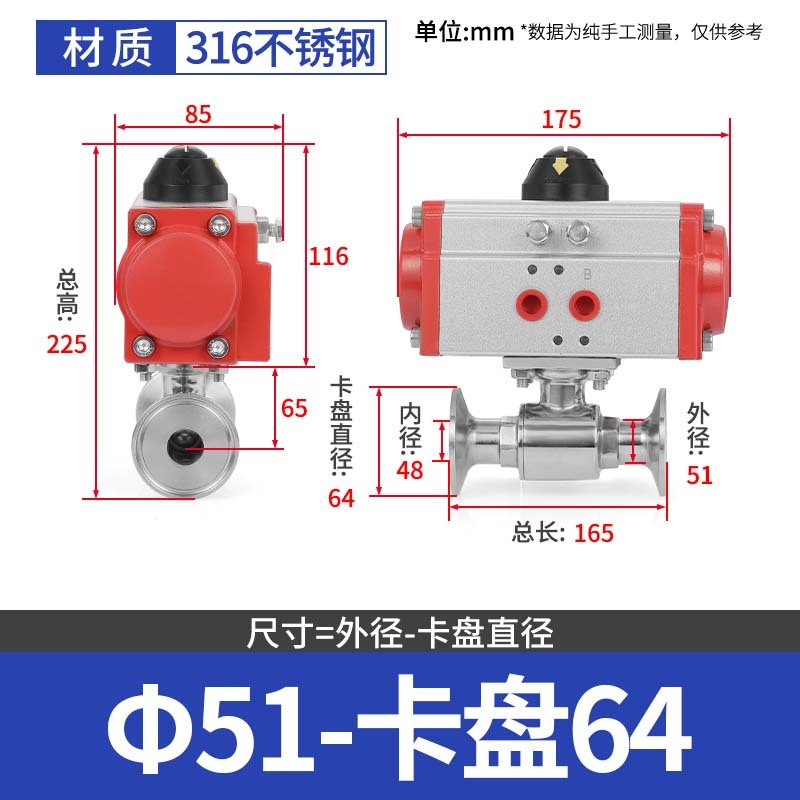 材质 316不锈钢

单位:mm *数据为纯手工测量，仅供参考

85

总高:
225

116

65

175

B

卡盘直径:
64

内径:
48

外径:
51

总长: 165

尺寸=外径-卡盘直径

Φ51-卡盘64