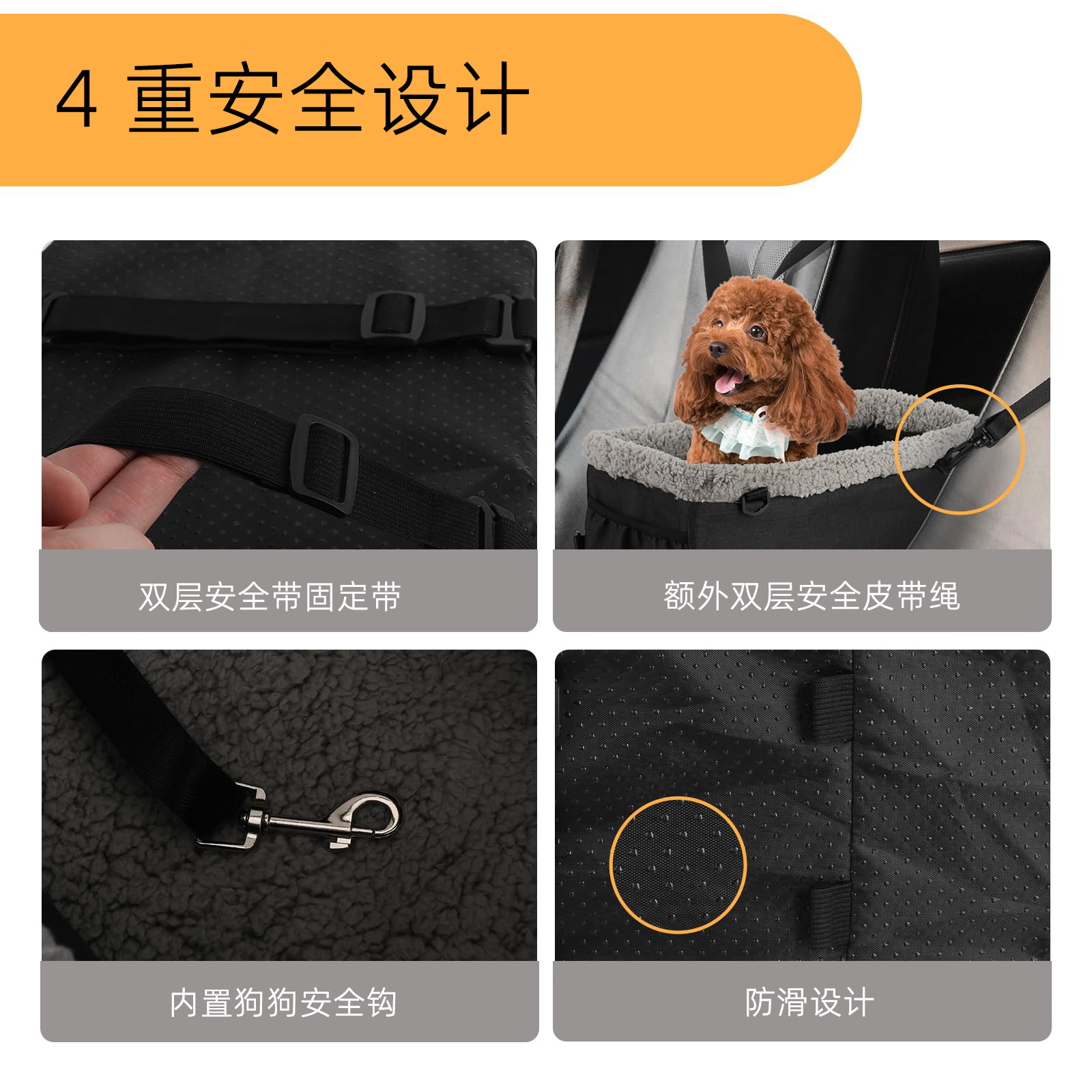 4 重安全设计

双层安全带固定带

额外双层安全皮带绳

内置狗狗安全钩

防滑设计