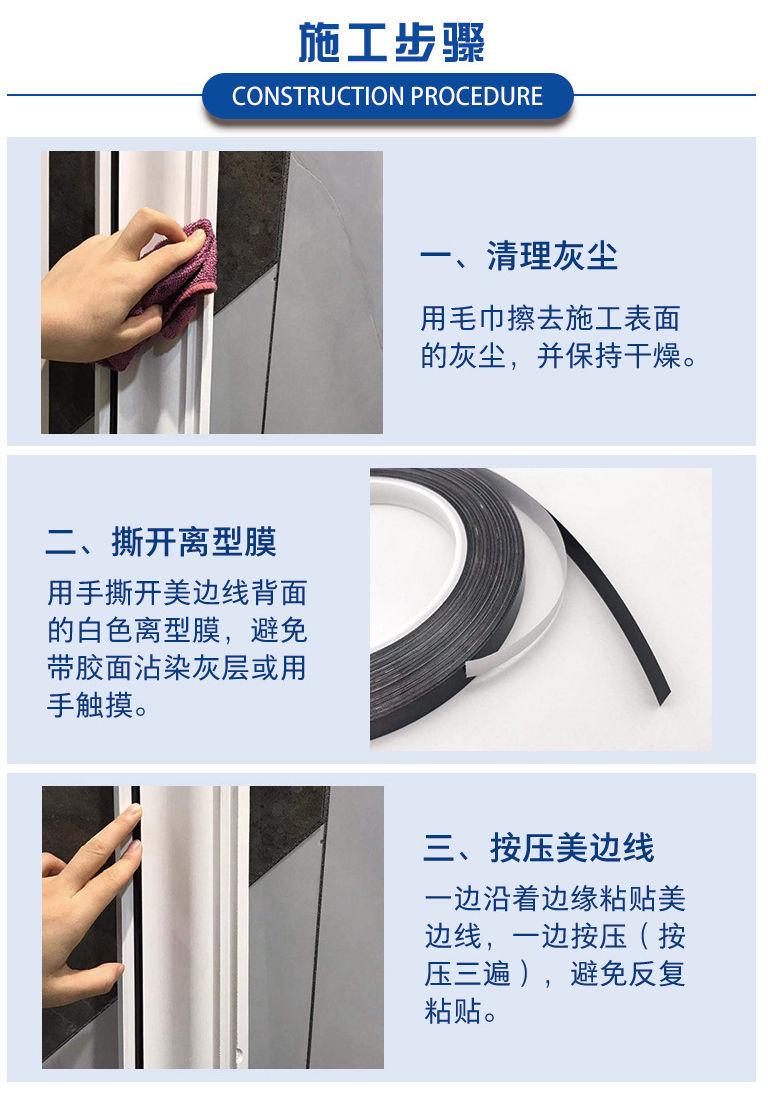 施工步骤

CONSTRUCTION PROCEDURE

一、清理灰尘

用毛巾擦去施工表面的灰尘，并保持干燥。

二、撕开离型膜

用手撕开美边线背面的白色离型膜，避免带胶面沾染灰层或用手触摸。

三、按压美边线

一边沿着边缘粘贴美边线，一边按压（按压三遍），避免反复粘贴。