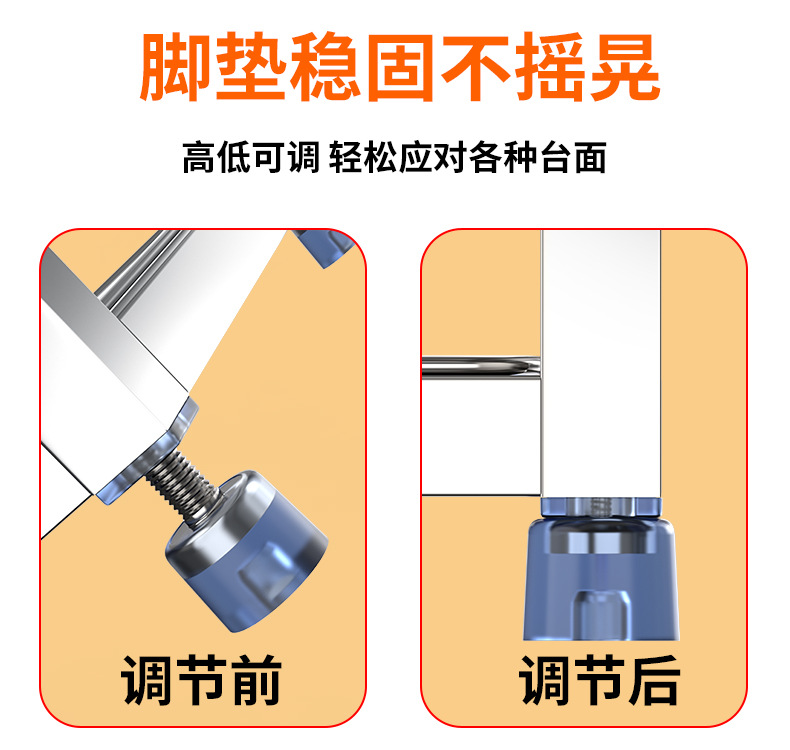 脚垫稳固不摇晃

高低可调 轻松应对各种台面

调节前

调节后