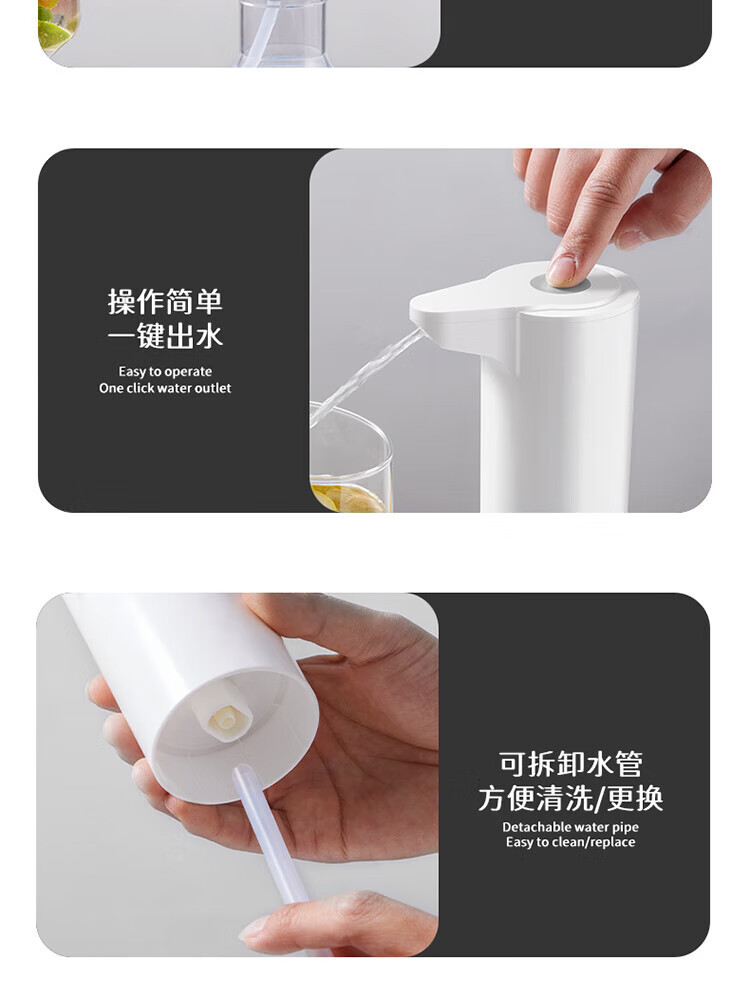 操作简单
一键出水

Easy to operate
One click water outlet

可拆卸水管
方便清洗/更换

Detachable water pipe
Easy to clean/replace