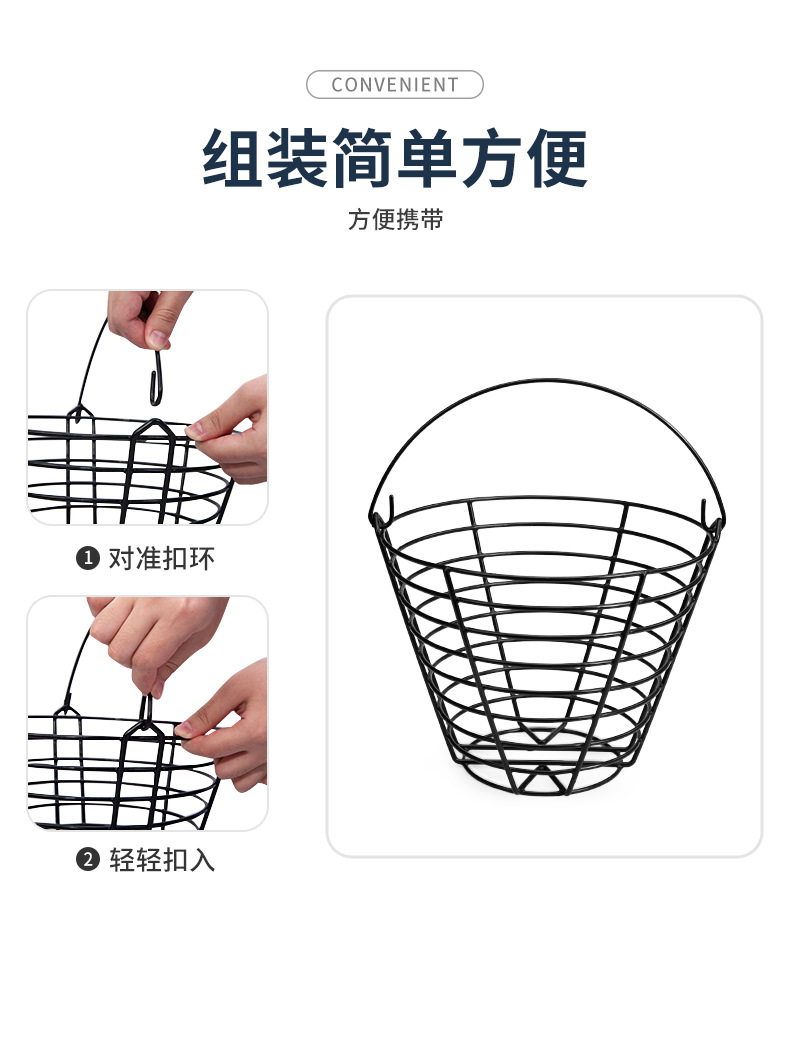 CONVENIENT

组装简单方便

方便携带

❶ 对准扣环

❷ 轻轻扣入