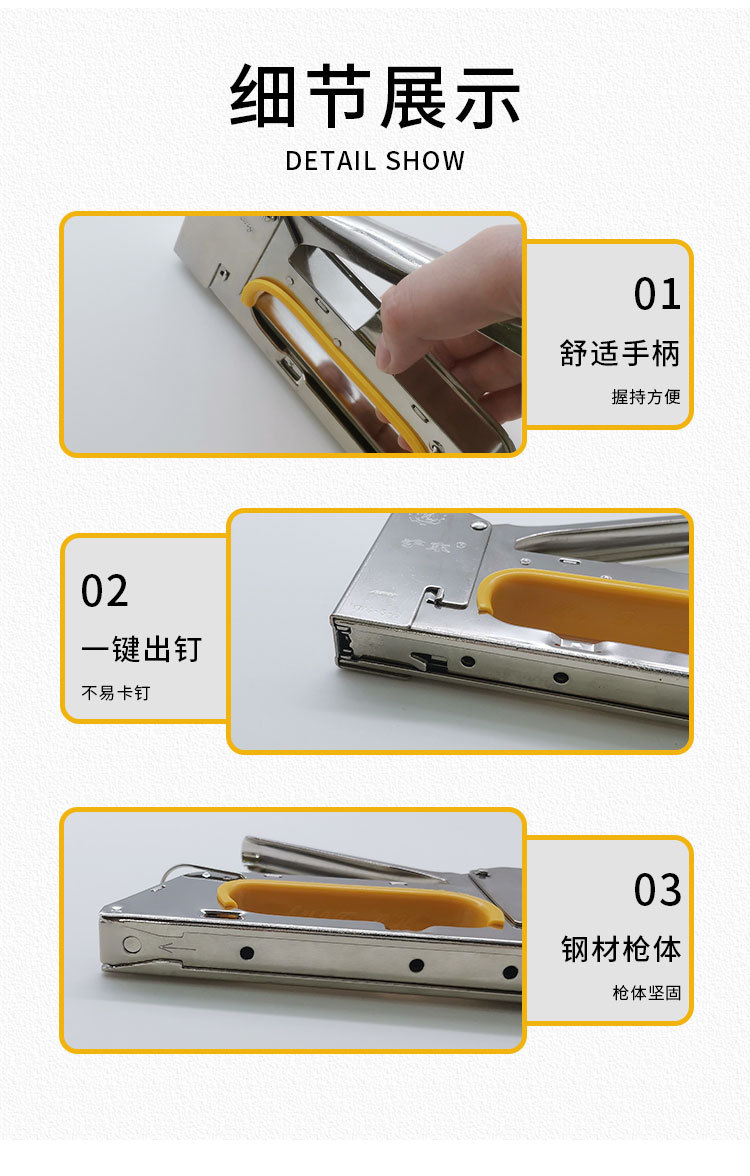 细节展示
DETAIL SHOW

01
舒适手柄
握持方便

02
一键出钉
不易卡钉

03
钢材枪体
枪体坚固