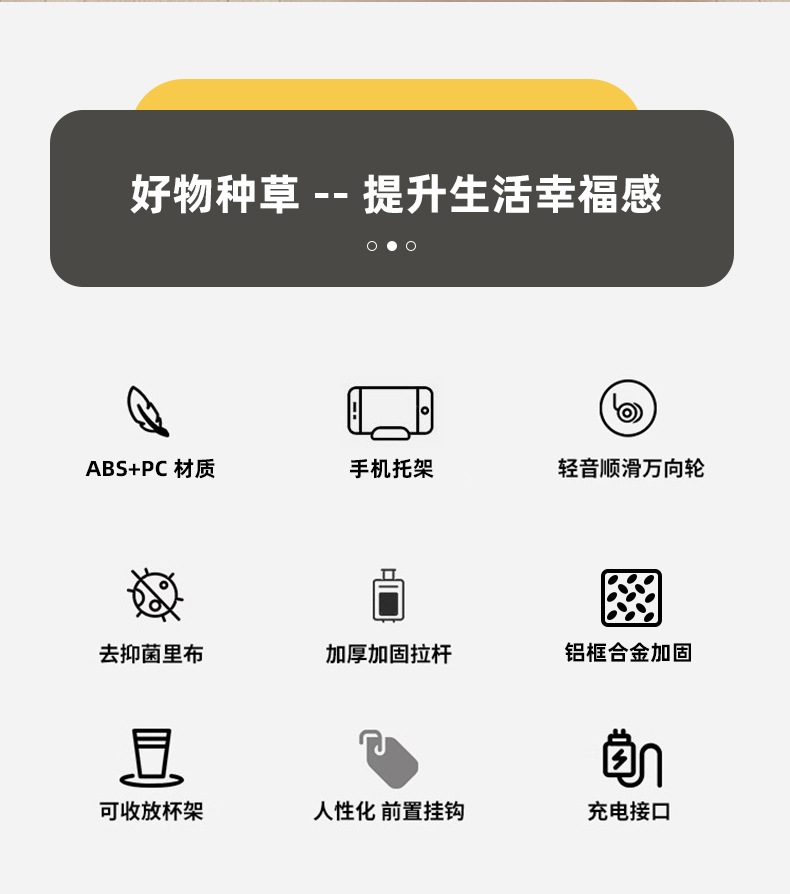 好物种草 -- 提升生活幸福感

ABS+PC 材质

手机托架

轻音顺滑万向轮

去抑菌里布

加厚加固拉杆

铝框合金加固

可收放杯架

人性化 前置挂钩

充电接口