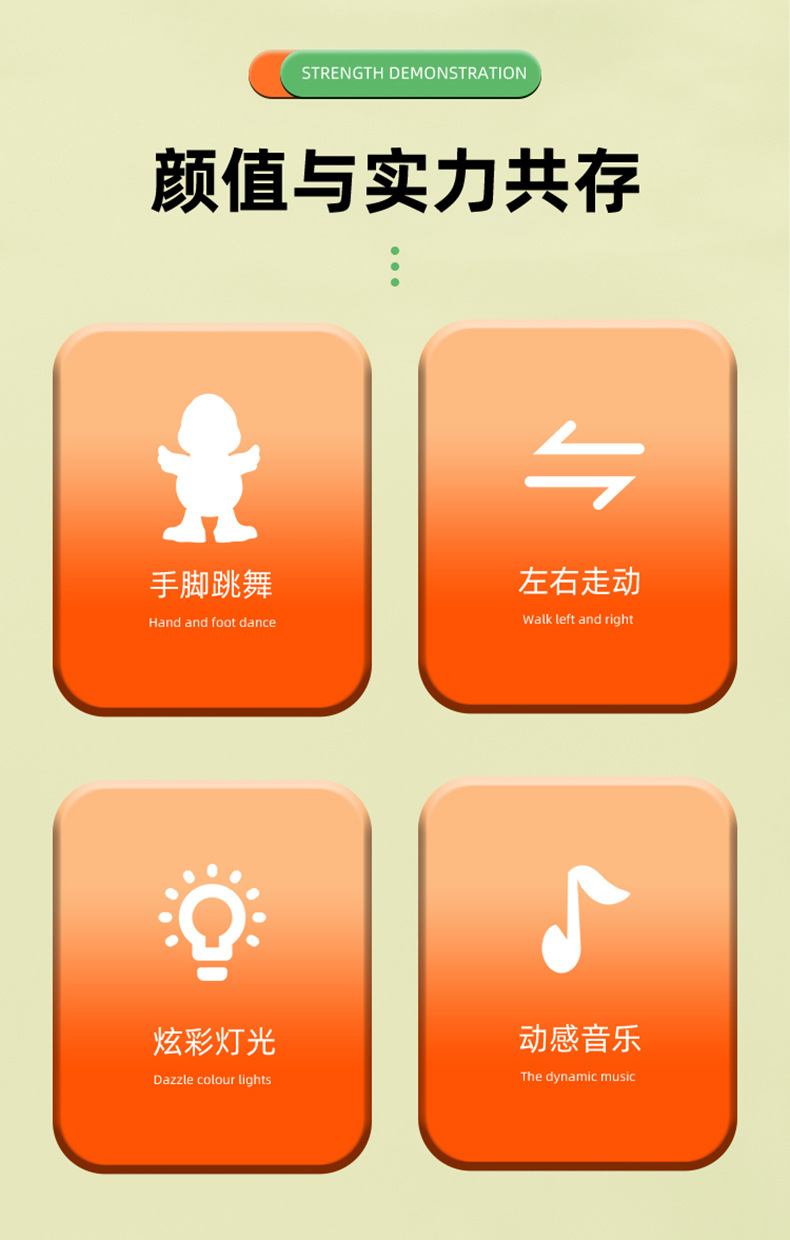 STRENGTH DEMONSTRATION

颜值与实力共存

手脚跳舞
Hand and foot dance

左右走动
Walk left and right

炫彩灯光
Dazzle colour lights

动感音乐
The dynamic music