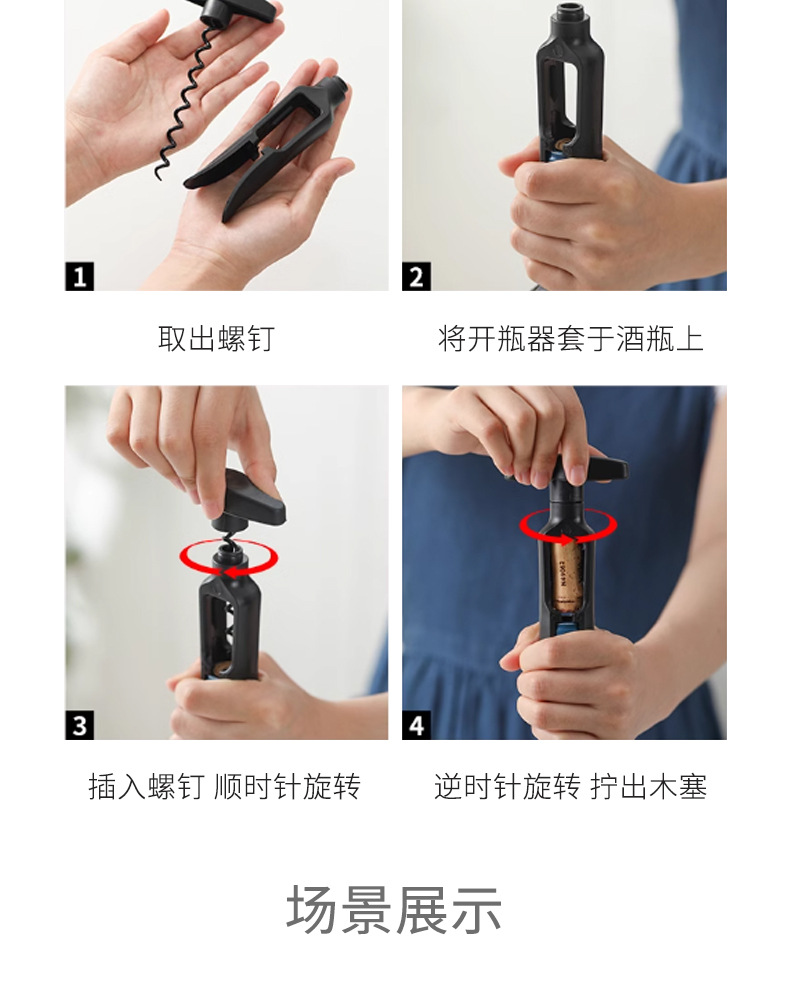 1

取出螺钉

2

将开瓶器套于酒瓶上

3

插入螺钉 顺时针旋转

4

逆时针旋转 拧出木塞

场景展示