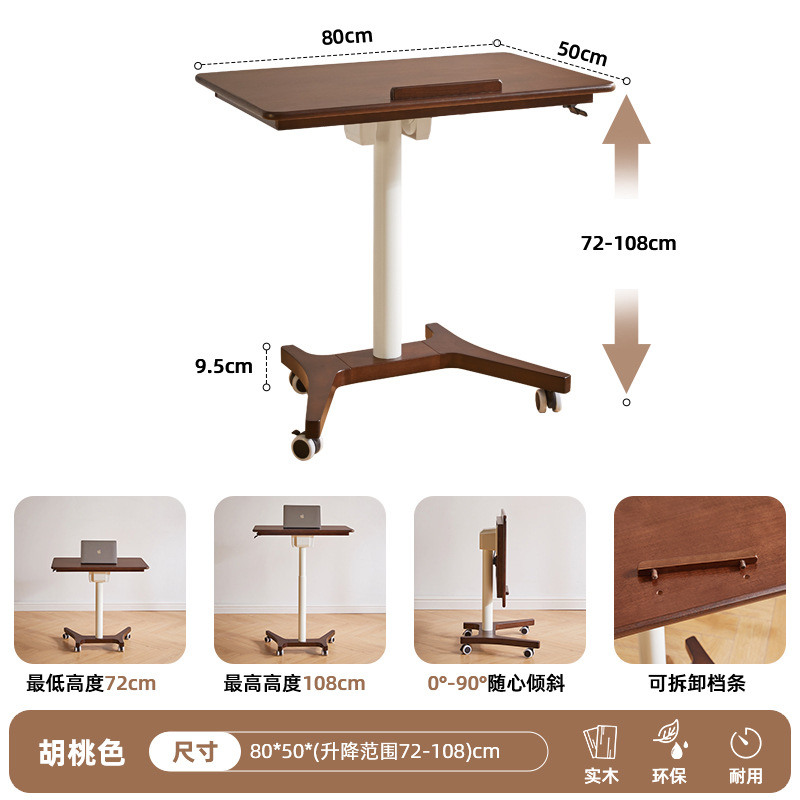 80cm
50cm
72-108cm
9.5cm

最低高度72cm
最高高度108cm
0°-90°随心倾斜
可拆卸档条

胡桃色
尺寸
80*50*(升降范围72-108)cm
实木
环保
耐用