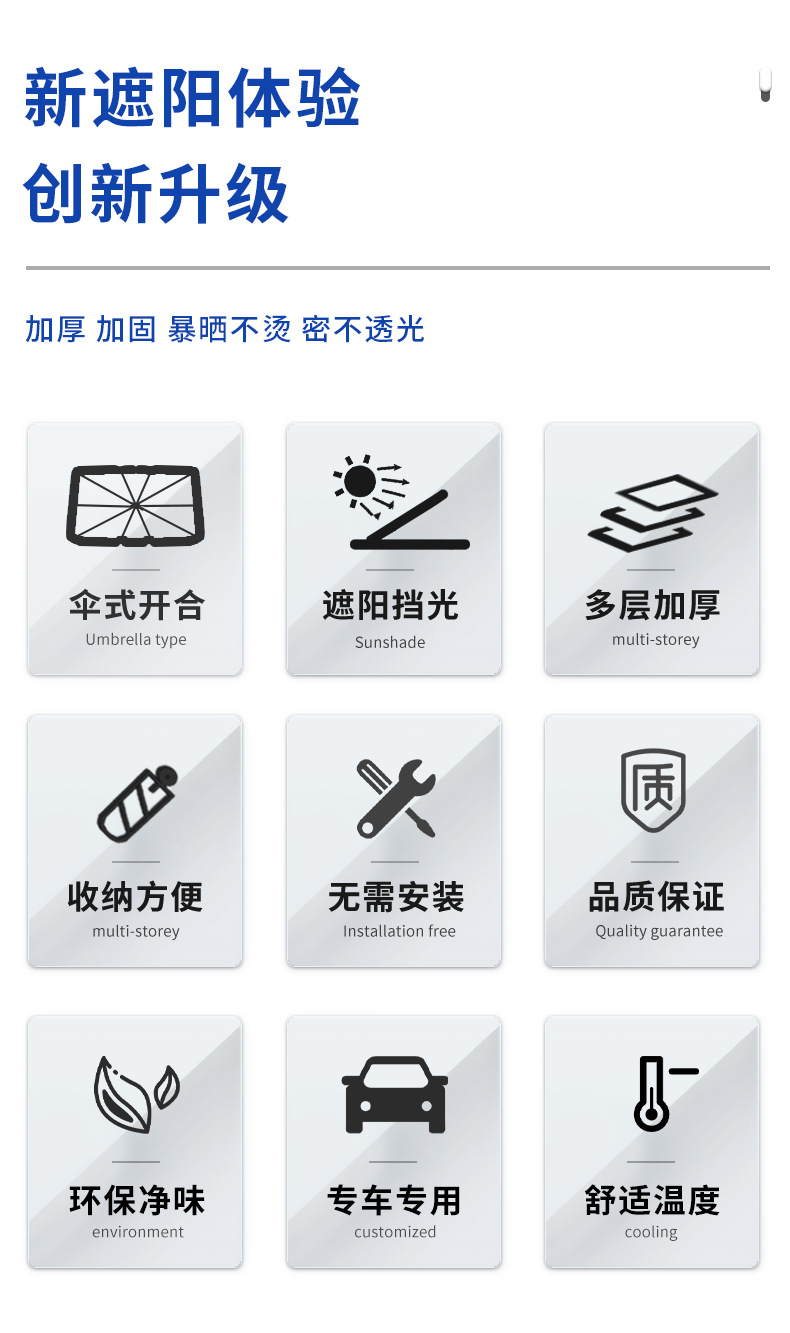 新遮阳体验
创新升级

加厚 加固 暴晒不烫 密不透光

伞式开合
Umbrella type

遮阳挡光
Sunshade

多层加厚
multi-storey

收纳方便
multi-storey

无需安装
Installation free

质

品质保证
Quality guarantee

环保净味
environment

专车专用
customized

舒适温度
cooling