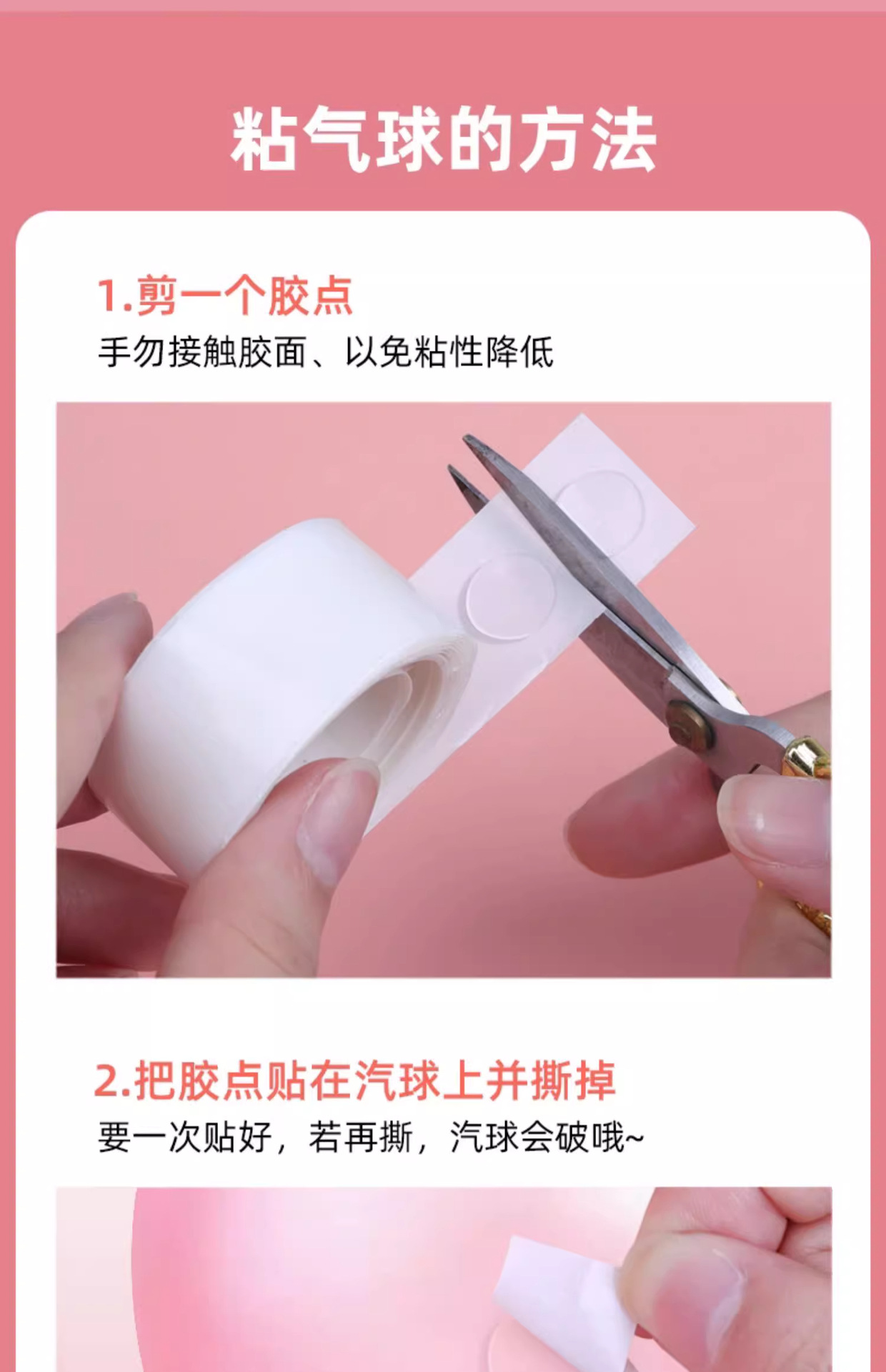 粘气球的方法

1.剪一个胶点
手勿接触胶面、以免粘性降低

2.把胶点贴在汽球上并撕掉
要一次贴好，若再撕，汽球会破哦~