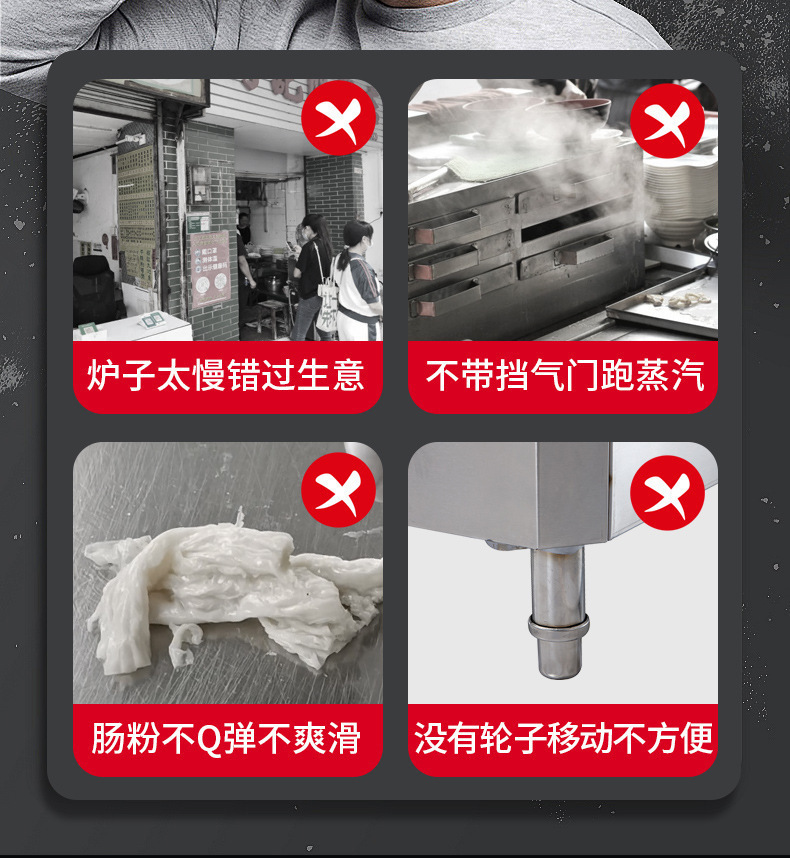 炉子太慢错过生意

不带挡气门跑蒸汽

肠粉不Q弹不爽滑

没有轮子移动不方便