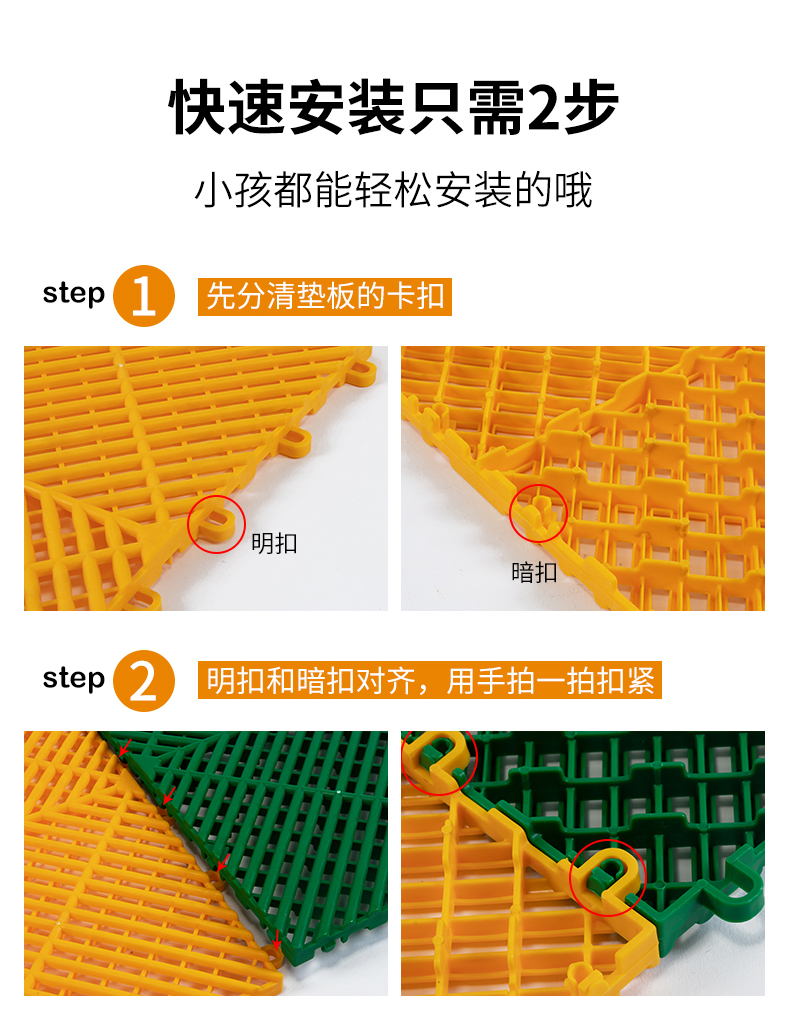 快速安装只需2步

小孩都能轻松安装的哦

step 1 先分清垫板的卡扣

明扣

暗扣

step 2 明扣和暗扣对齐，用手拍一拍扣紧