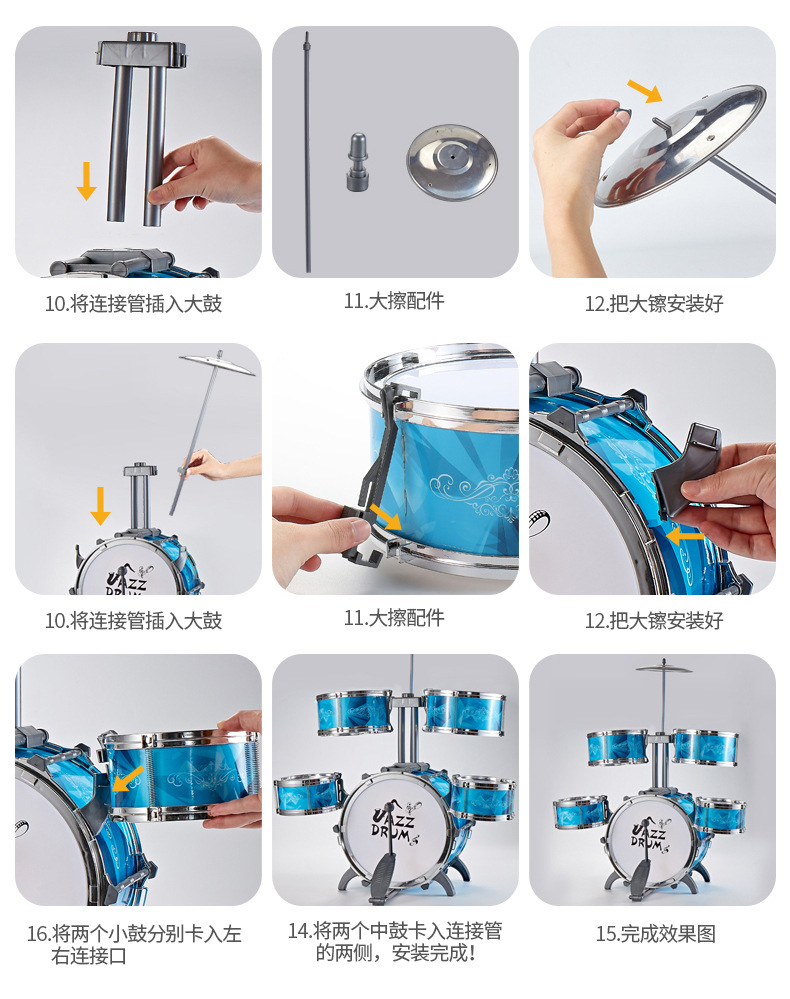 10.将连接管插入大鼓

11.大擦配件

12.把大镲安装好

JAZZ DRUM

10.将连接管插入大鼓

11.大擦配件

12.把大镲安装好

JAZZ DRUM

JAZZ DRUM

16.将两个小鼓分别卡入左右连接口

14.将两个中鼓卡入连接管的两侧，安装完成！

15.完成效果图