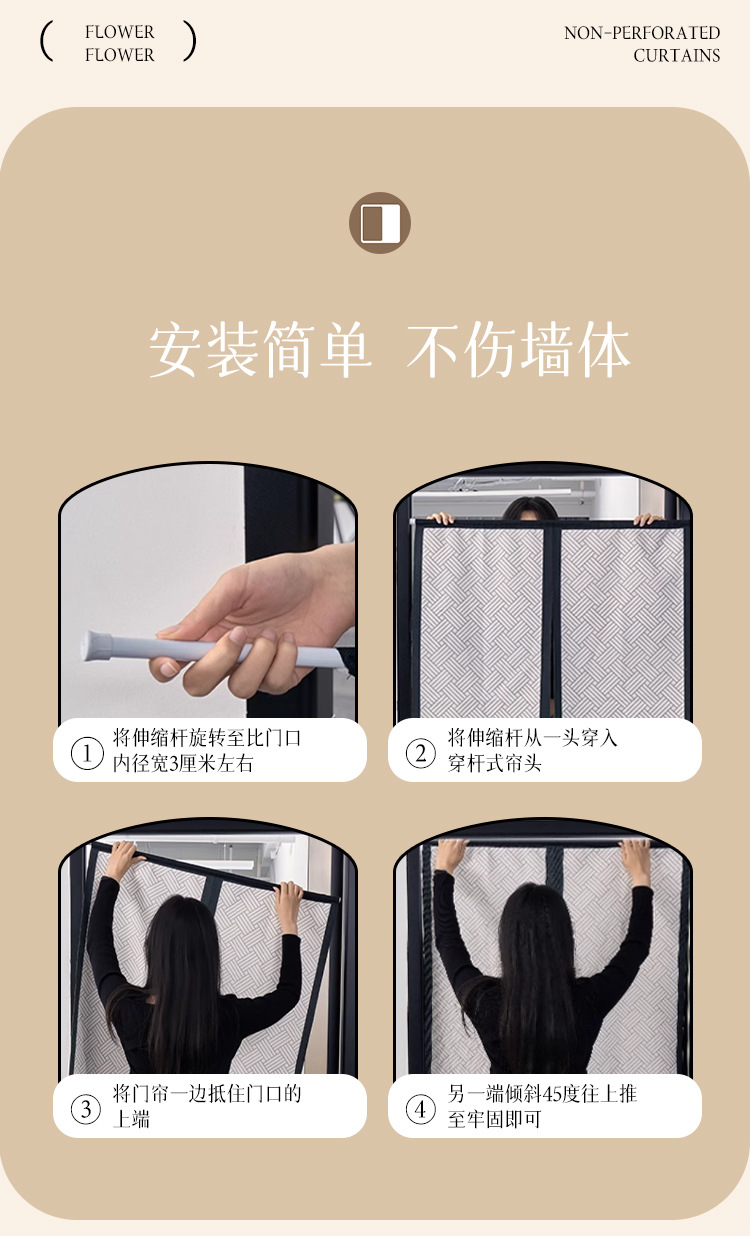 ( FLOWER
FLOWER )

NON-PERFORATED
CURTAINS

安装简单 不伤墙体

① 将伸缩杆旋转至比门口内径宽3厘米左右

② 将伸缩杆从一头穿入穿杆式帘头

③ 将门帘一边抵住门口的上端

④ 另一端倾斜45度往上推至牢固即可