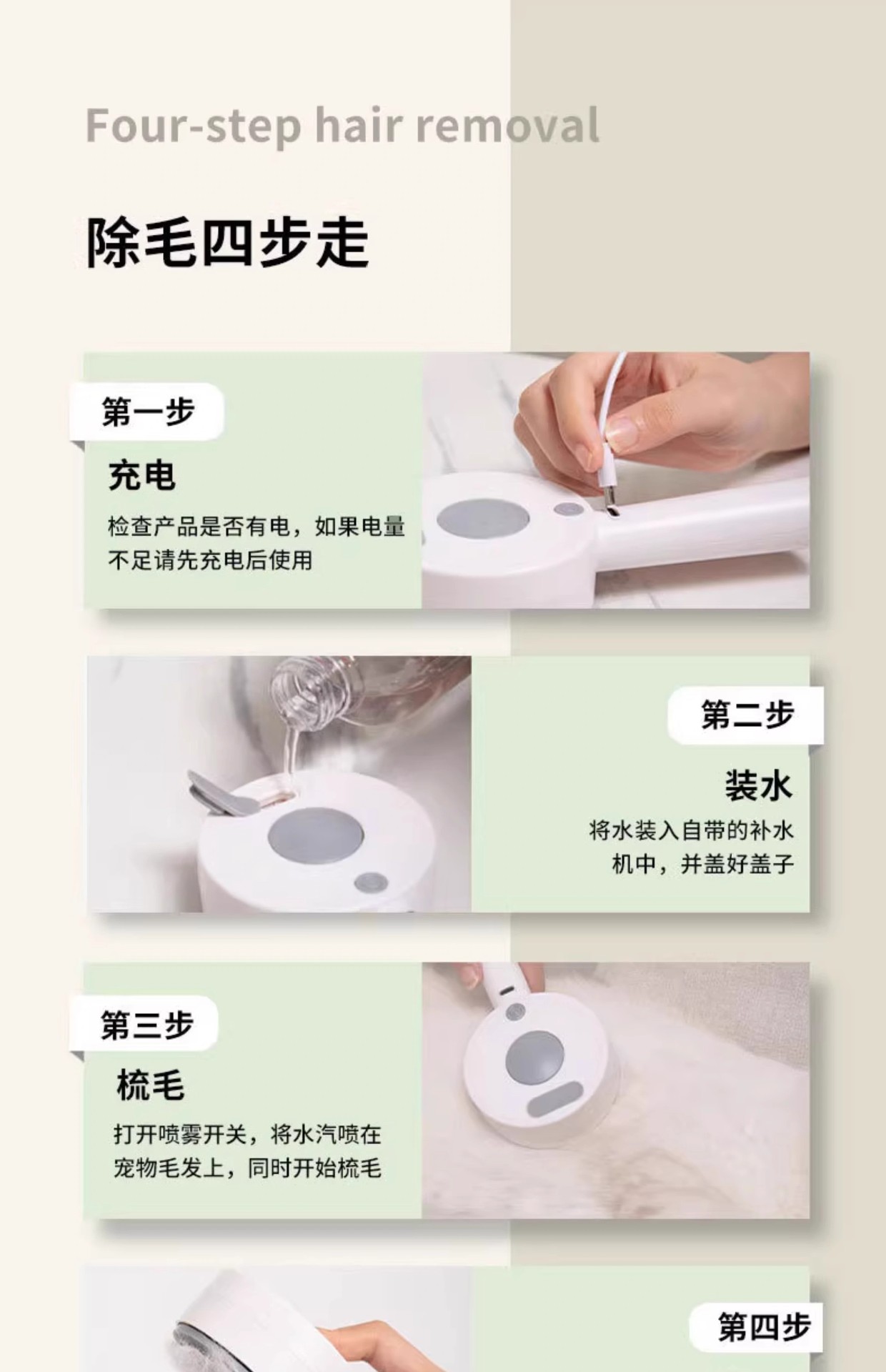 Four-step hair removal

除毛四步走

第一步

充电

检查产品是否有电，如果电量不足请先充电后使用

第二步

装水

将水装入自带的补水机中，并盖好盖子

第三步

梳毛

打开喷雾开关，将水汽喷在宠物毛发上，同时开始梳毛

第四步