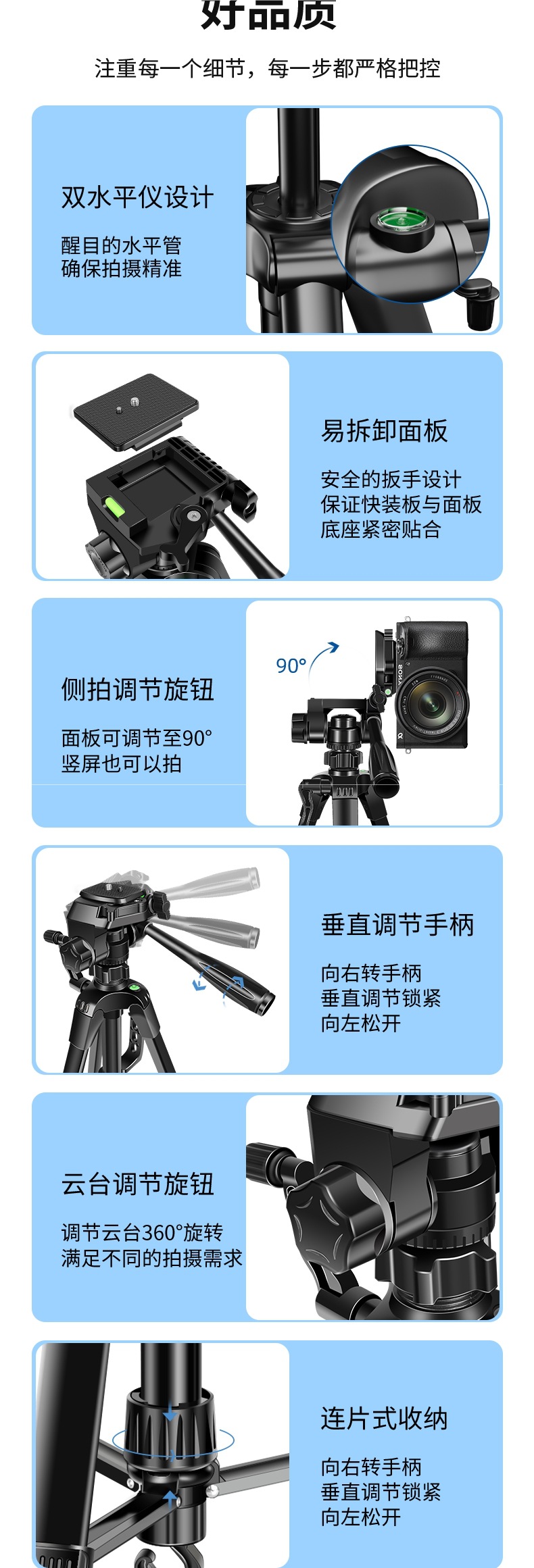 好品质

注重每一个细节，每一步都严格把控

双水平仪设计

醒目的水平管
确保拍摄精准

易拆卸面板

安全的扳手设计
保证快装板与面板
底座紧密贴合

侧拍调节旋钮

面板可调节至90°
竖屏也可以拍

90°

SONY

垂直调节手柄

向右转手柄
垂直调节锁紧
向左松开

云台调节旋钮

调节云台360°旋转
满足不同的拍摄需求

连片式收纳

向右转手柄
垂直调节锁紧
向左松开