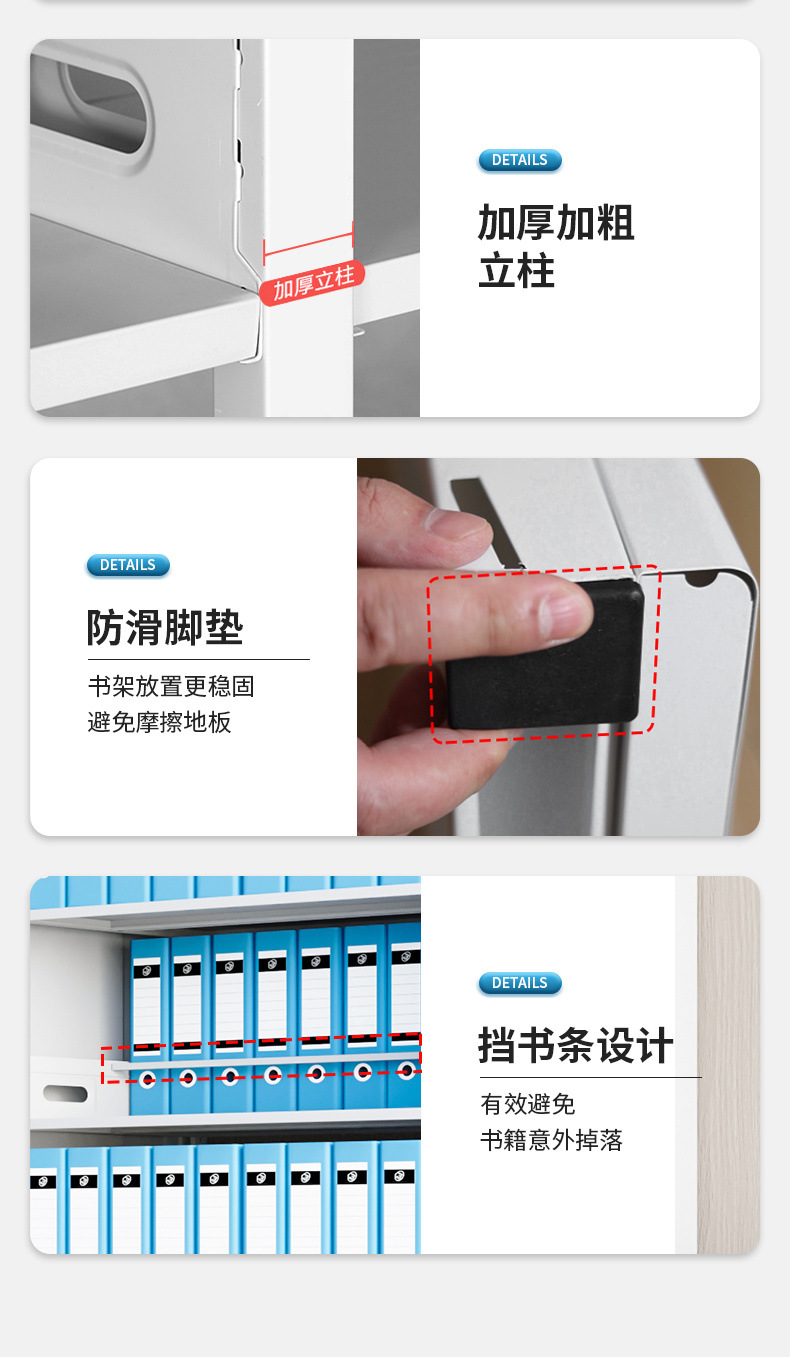 加厚立柱

DETAILS

加厚加粗
立柱

DETAILS

防滑脚垫

书架放置更稳固
避免摩擦地板

DETAILS

挡书条设计

有效避免
书籍意外掉落