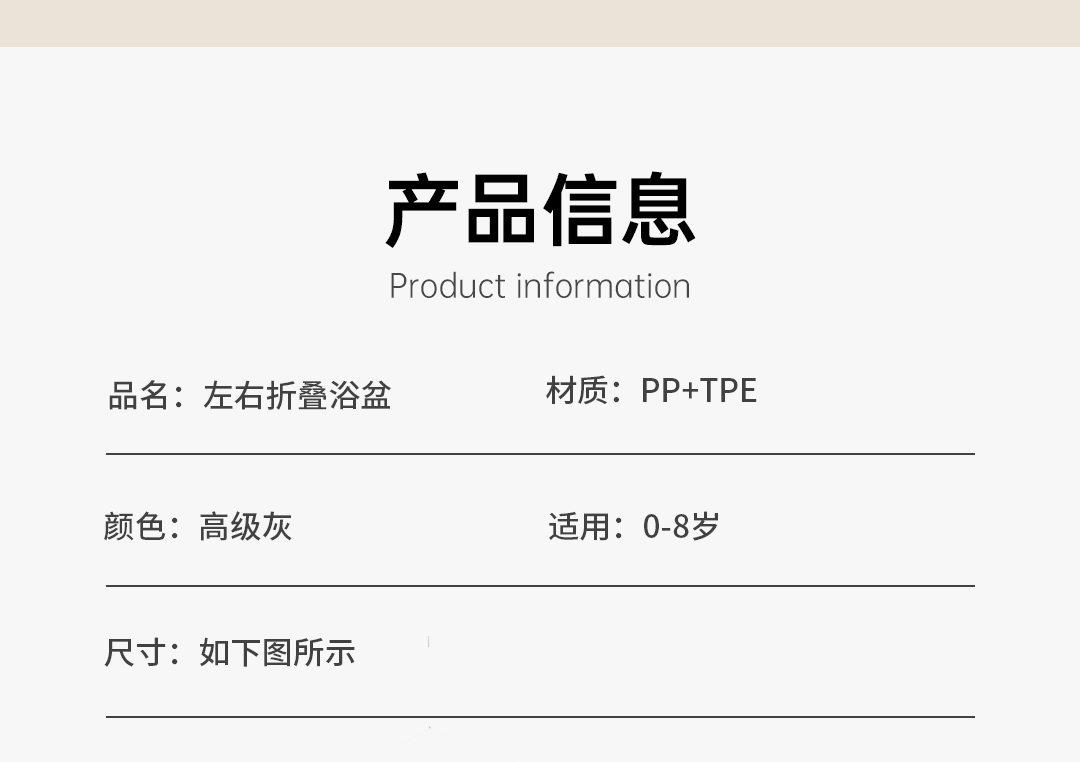 产品信息
Product information

品名：左右折叠浴盆

材质：PP+TPE

颜色：高级灰

适用：0-8岁

尺寸：如下图所示