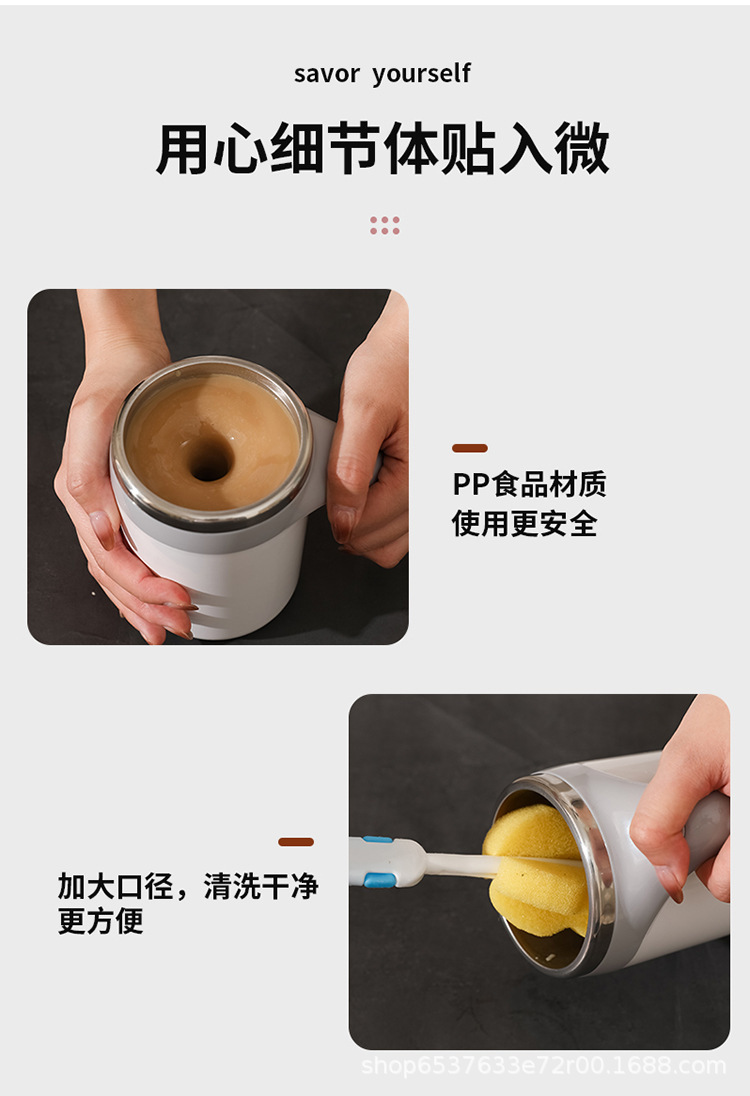 savor yourself

用心细节体贴入微

PP食品材质
使用更安全

加大口径，清洗干净
更方便

shop6537633e72r00.1688.com