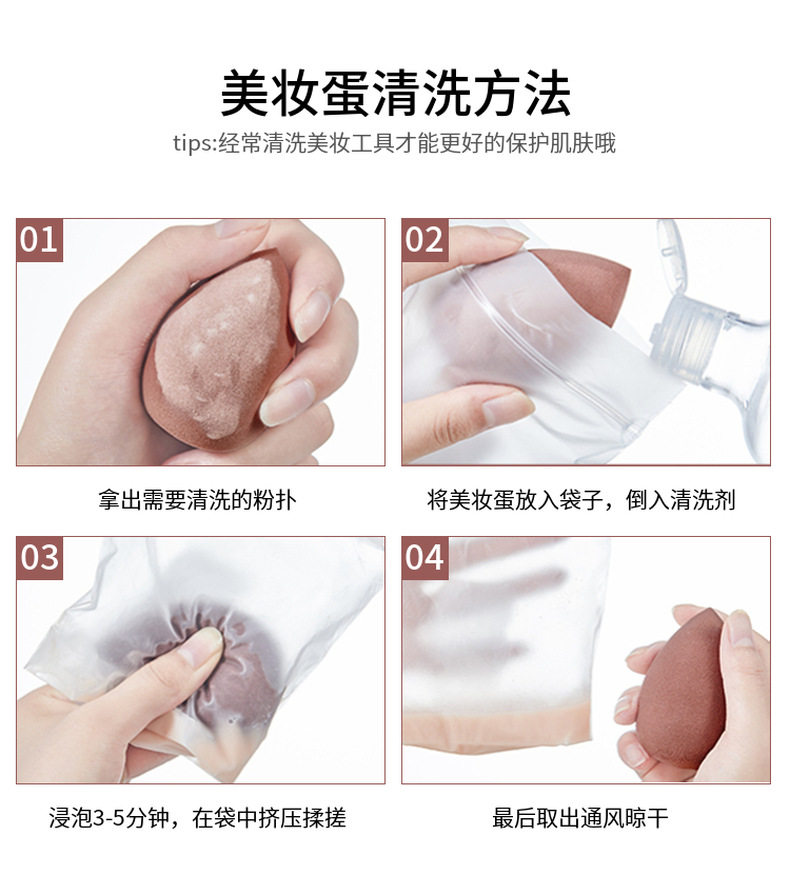 美妆蛋清洗方法

tips:经常清洗美妆工具才能更好的保护肌肤哦

01

拿出需要清洗的粉扑

02

将美妆蛋放入袋子，倒入清洗剂

03

浸泡3-5分钟，在袋中挤压揉搓

04

最后取出通风晾干