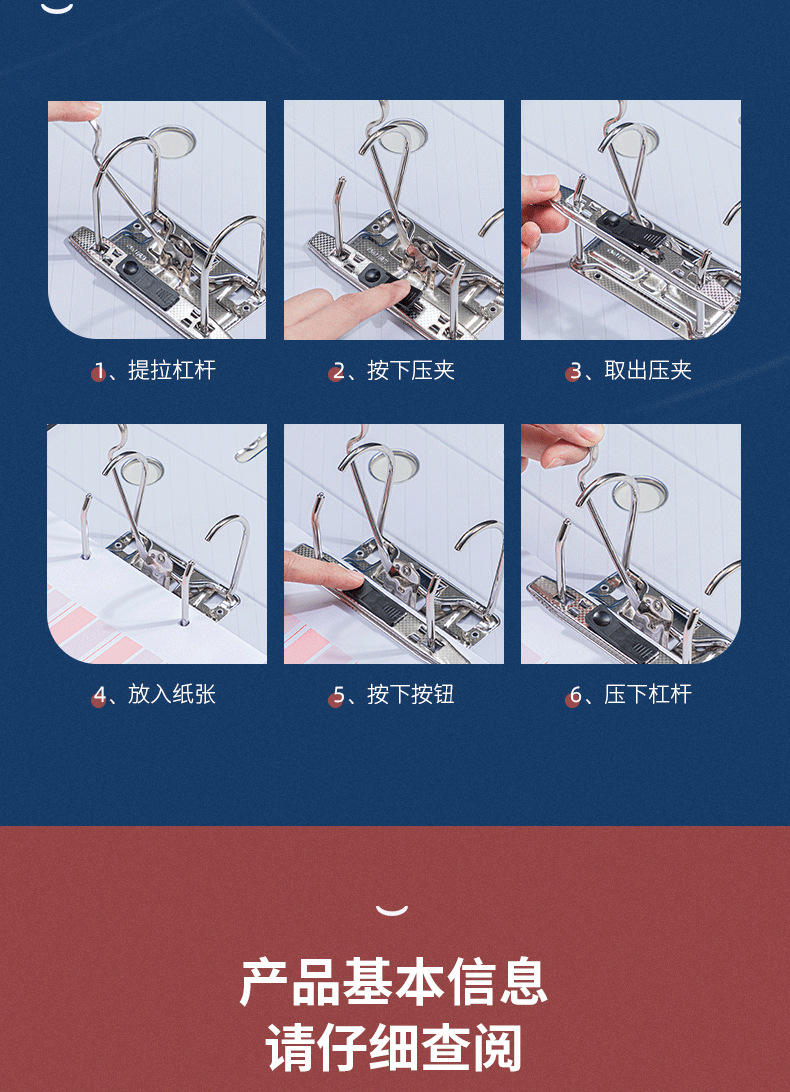 1、提拉杠杆

2、按下压夹

3、取出压夹

4、放入纸张

5、按下按钮

6、压下杠杆

产品基本信息
请仔细查阅