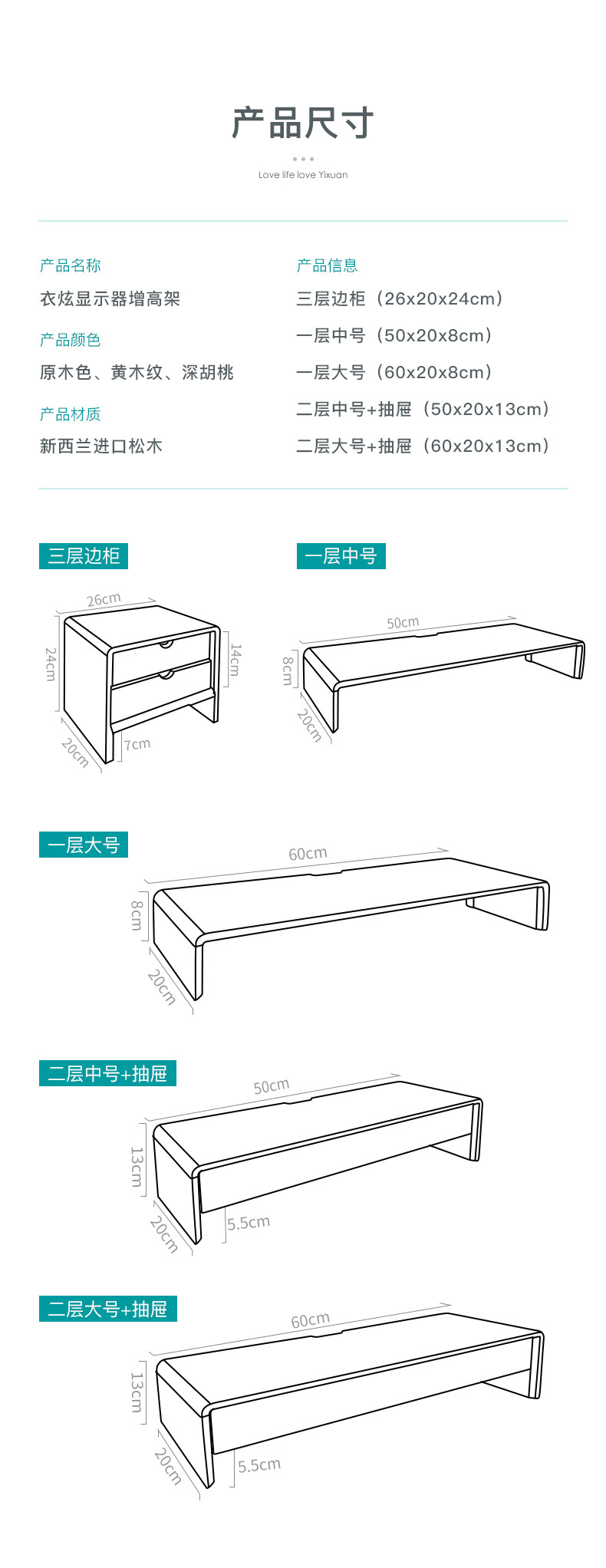 产品尺寸

Love life love Yixuan

产品名称

衣炫显示器增高架

产品颜色

原木色、黄木纹、深胡桃

产品材质

新西兰进口松木

产品信息

三层边柜（26x20x24cm）

一层中号（50x20x8cm）

一层大号（60x20x8cm）

二层中号+抽屉（50x20x13cm）

二层大号+抽屉（60x20x13cm）

三层边柜

26cm

24cm

14cm

20cm

7cm

一层中号

50cm

8cm

20cm

一层大号

60cm

8cm

20cm

二层中号+抽屉

50cm

13cm

20cm

5.5cm

二层大号+抽屉

60cm

13cm

20cm

5.5cm