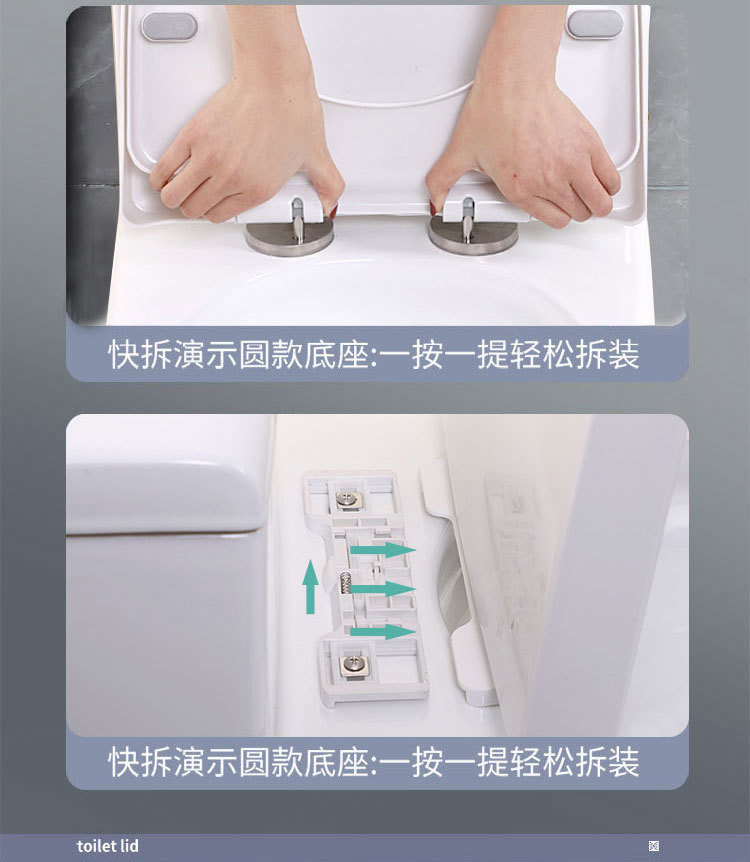 快拆演示圆款底座:一按一提轻松拆装

快拆演示圆款底座:一按一提轻松拆装

toilet lid