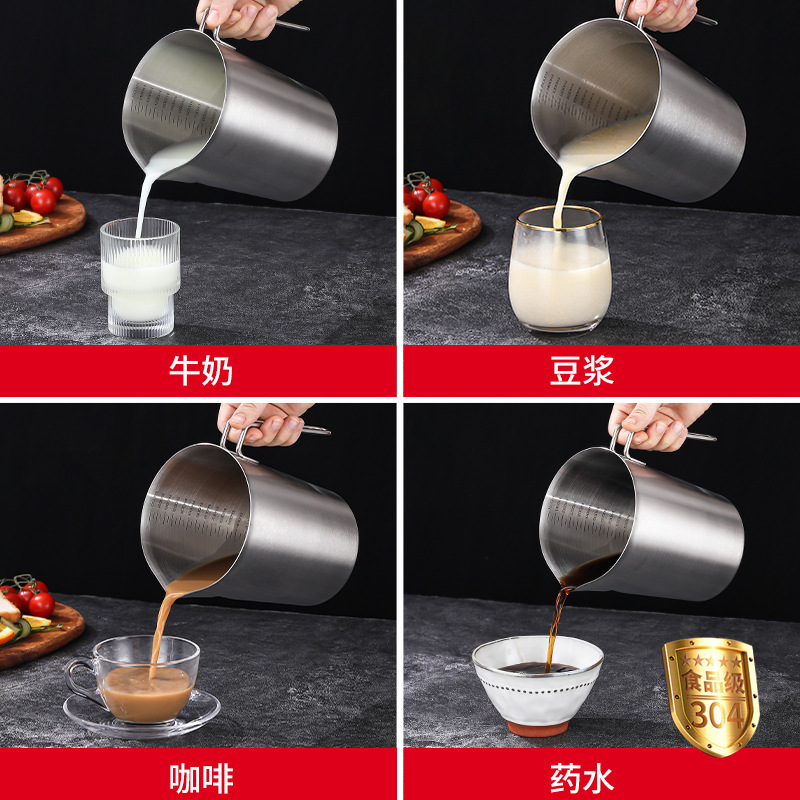 牛奶

豆浆

咖啡

食品级
304

药水