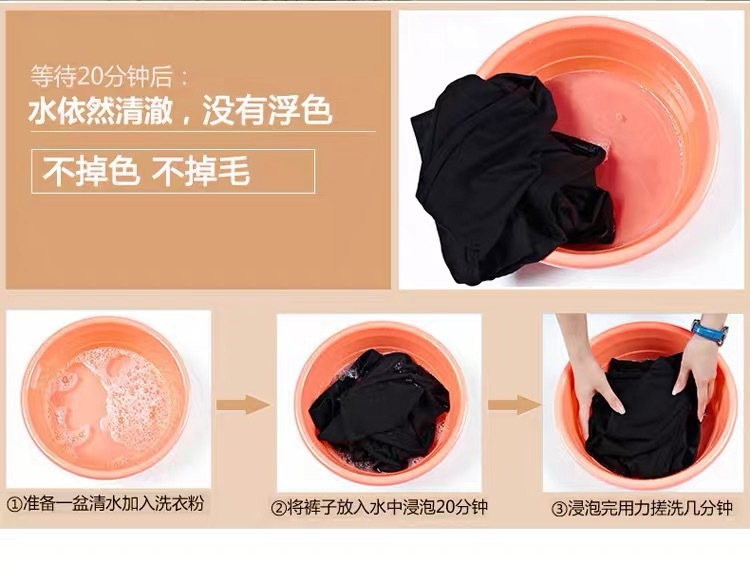 等待20分钟后：
水依然清澈，没有浮色

不掉色 不掉毛

①准备一盆清水加入洗衣粉

②将裤子放入水中浸泡20分钟

③浸泡完用力搓洗几分钟