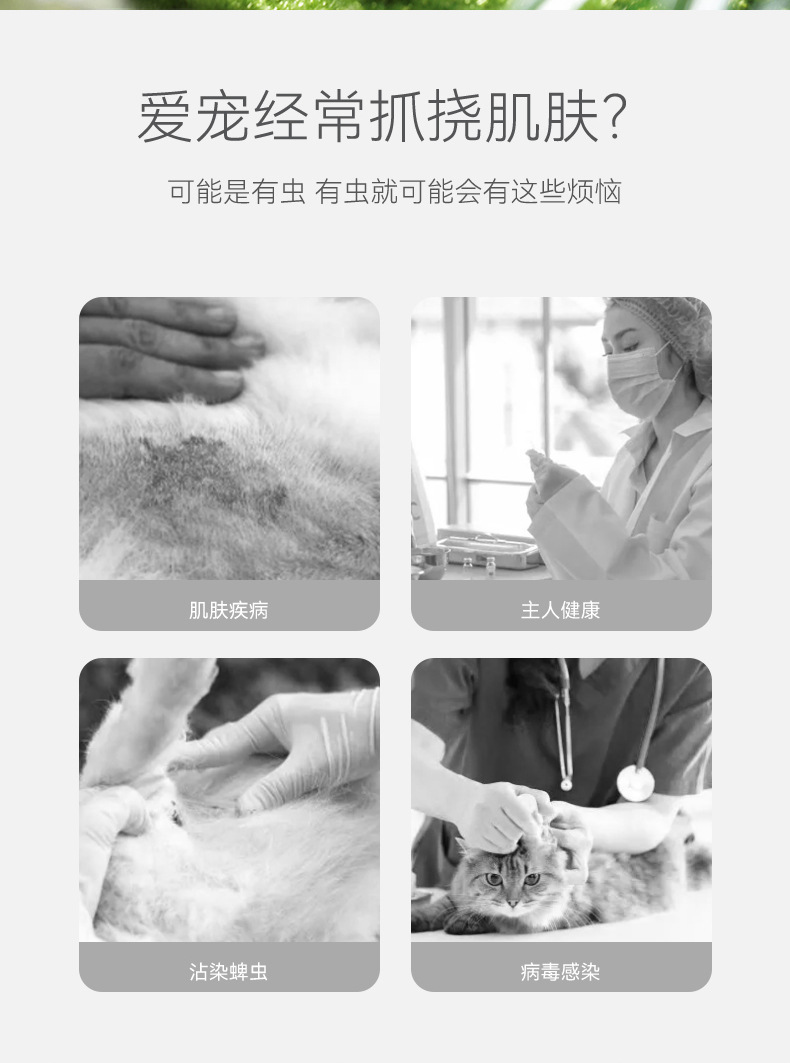 爱宠经常抓挠肌肤?

可能是有虫 有虫就可能会有这些烦恼

肌肤疾病

主人健康

沾染蜱虫

病毒感染