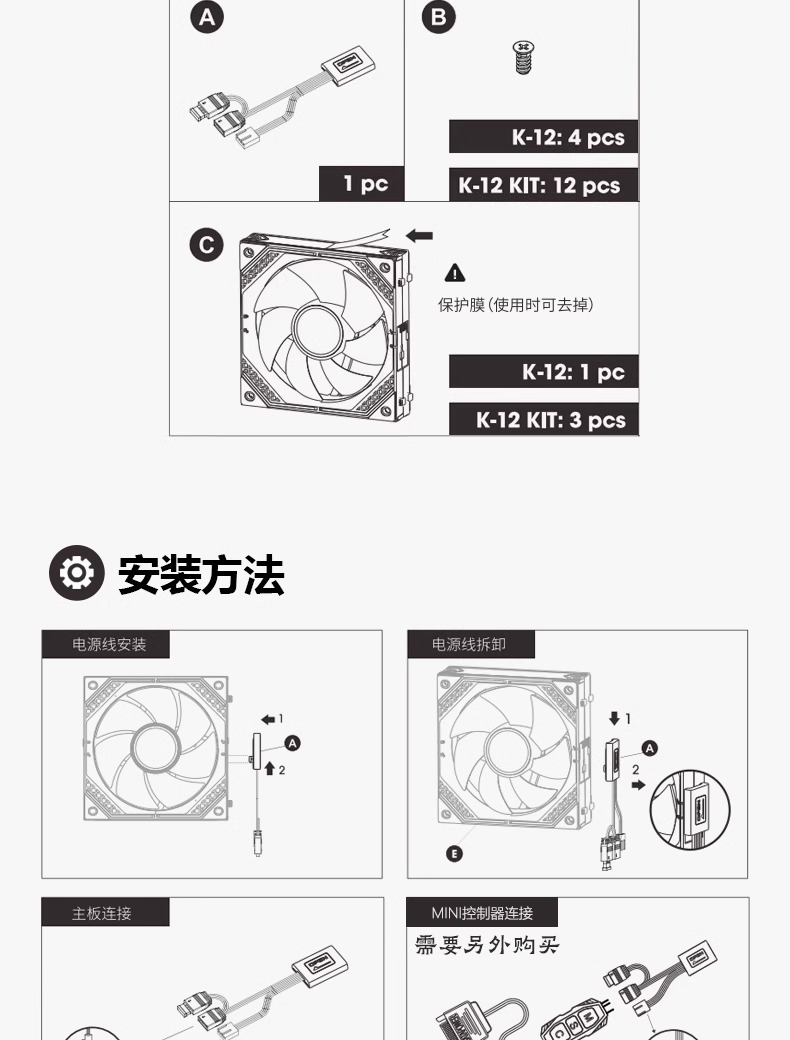 A

1 pc

B

K-12: 4 pcs

K-12 KIT: 12 pcs

C

保护膜(使用时可去掉)

K-12: 1 pc

K-12 KIT: 3 pcs

安装方法

电源线安装

1

A

2

电源线拆卸

1

A

2

E

主板连接

MINI控制器连接

需要另外购买