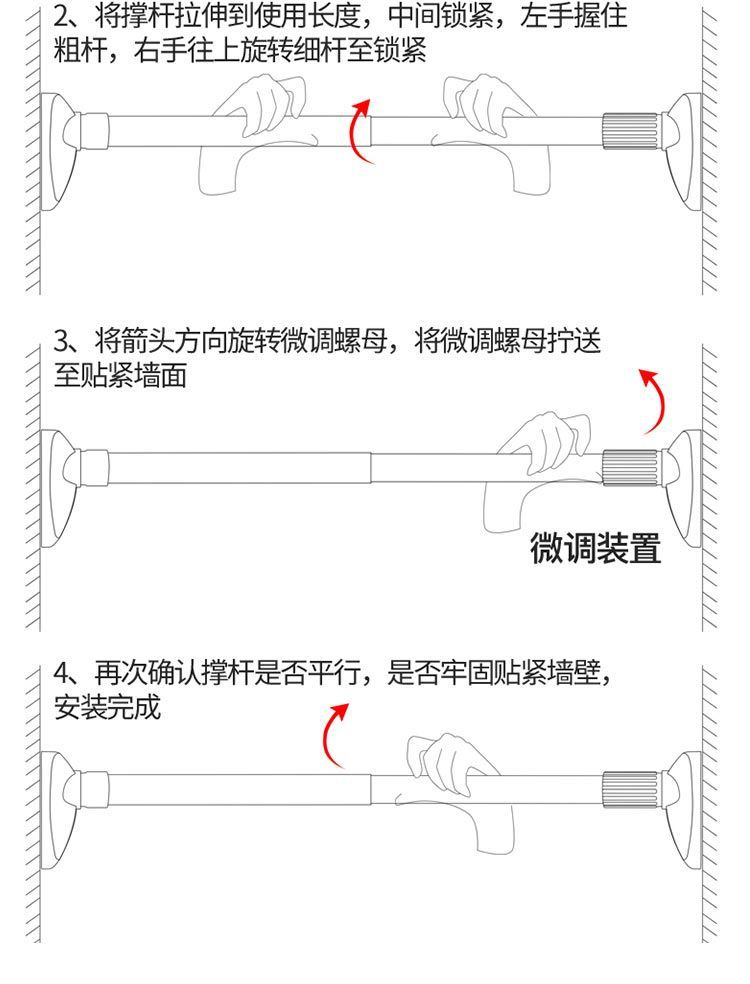 2、将撑杆拉伸到使用长度，中间锁紧，左手握住粗杆，右手往上旋转细杆至锁紧

3、将箭头方向旋转微调螺母，将微调螺母拧送至贴紧墙面

微调装置

4、再次确认撑杆是否平行，是否牢固贴紧墙壁，安装完成