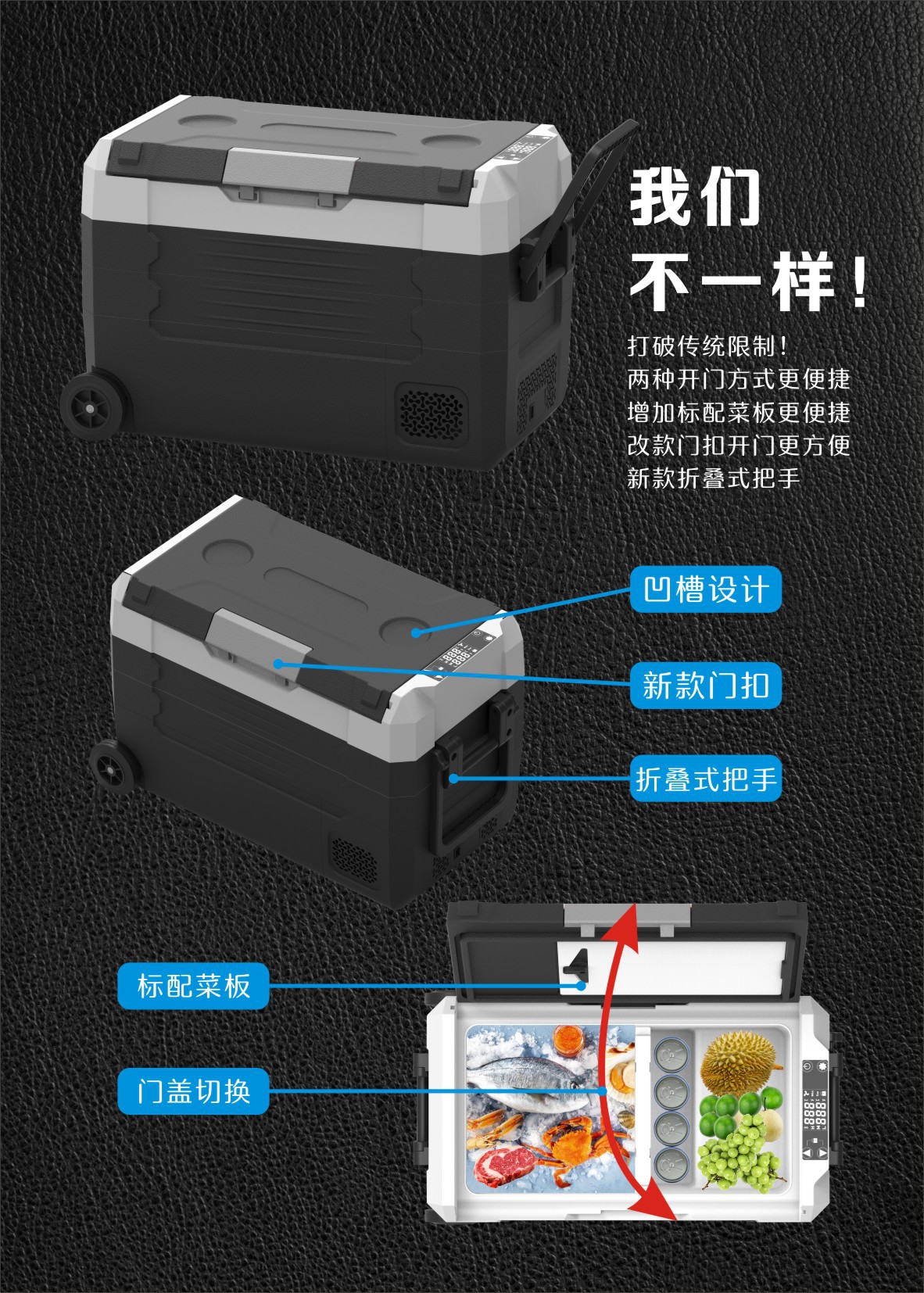 我们
不一样！

打破传统限制！
两种开门方式更便捷
增加标配菜板更便捷
改款门扣开门更方便
新款折叠式把手

凹槽设计

新款门扣

折叠式把手

标配菜板

门盖切换