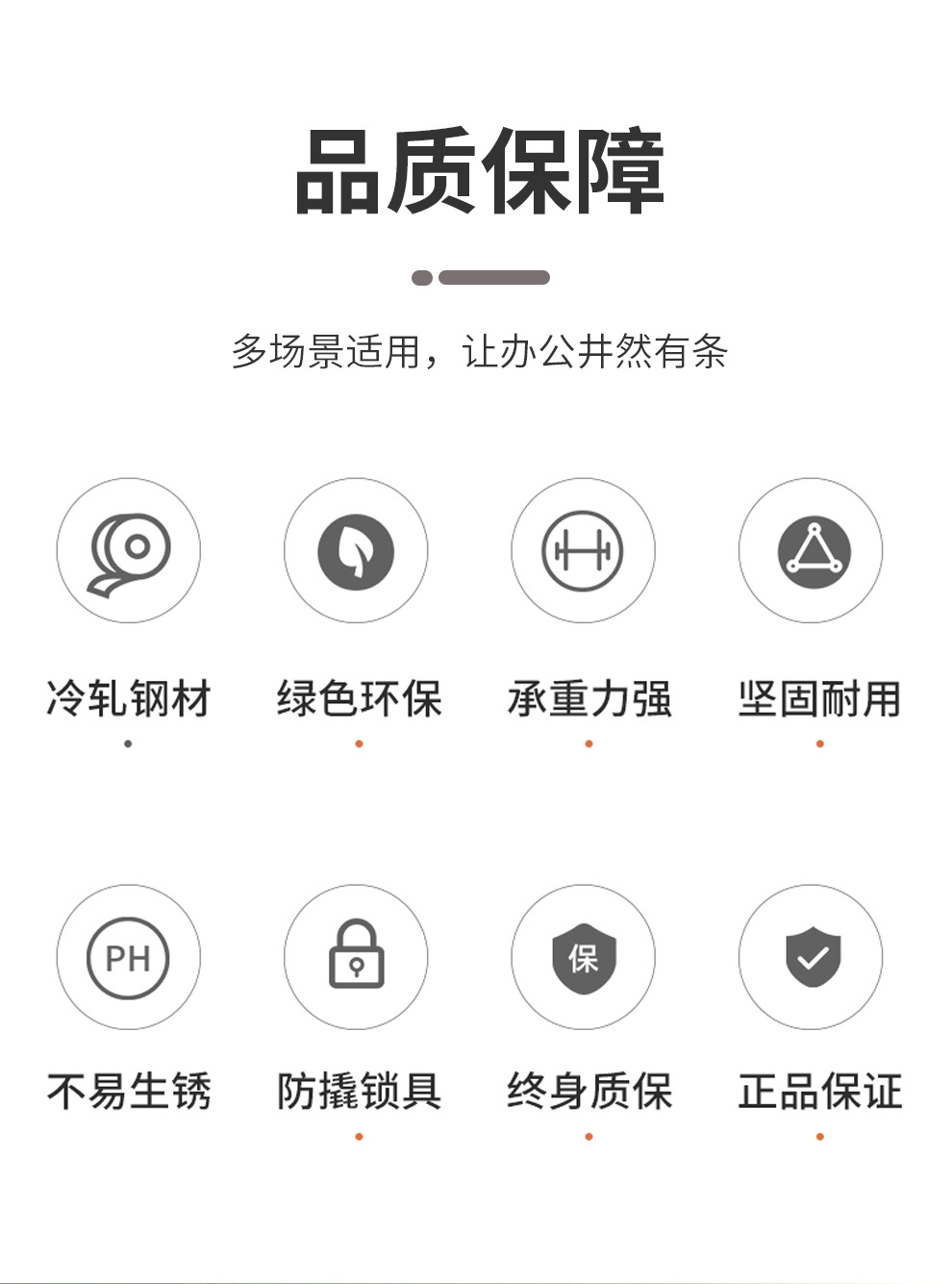 品质保障

多场景适用，让办公井然有条

冷轧钢材

绿色环保

承重力强

坚固耐用

PH

不易生锈

防撬锁具

保

终身质保

正品保证