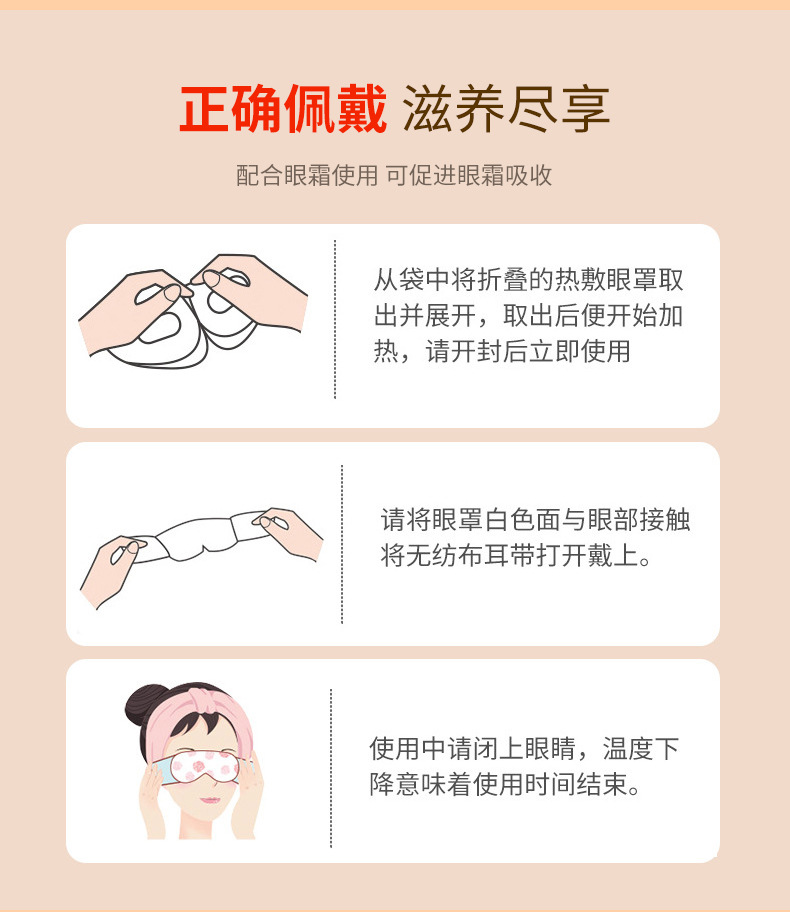 正确佩戴 滋养尽享

配合眼霜使用 可促进眼霜吸收

从袋中将折叠的热敷眼罩取出并展开，取出后便开始加热，请开封后立即使用

请将眼罩白色面与眼部接触将无纺布耳带打开戴上。

使用中请闭上眼睛，温度下降意味着使用时间结束。