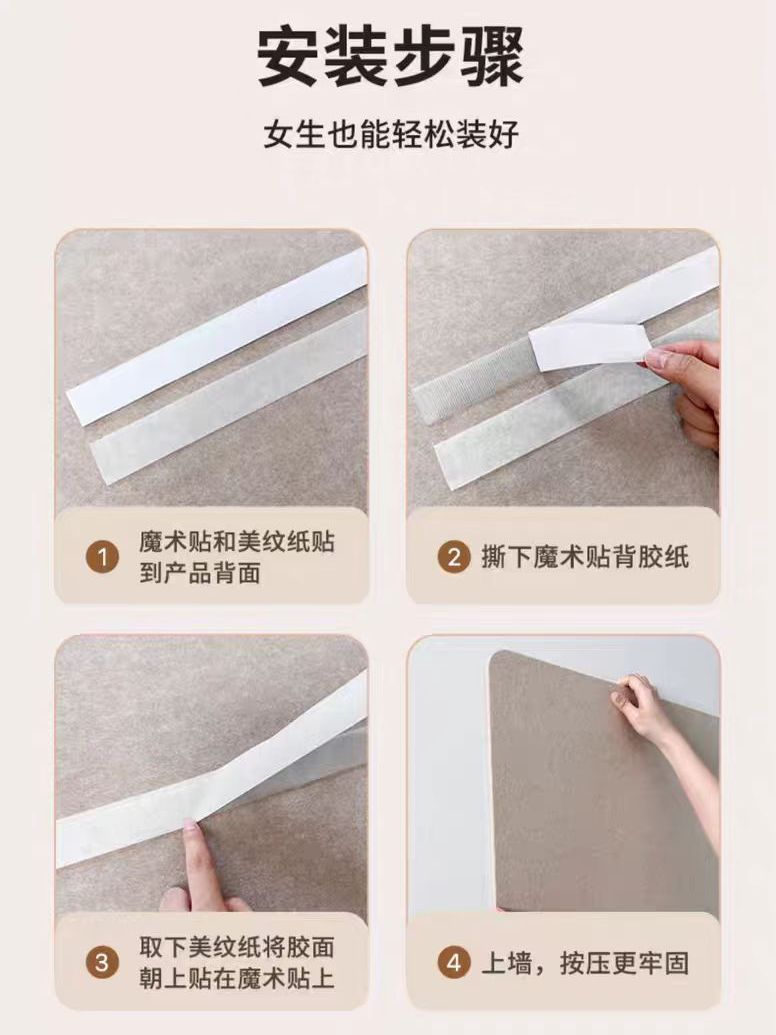 安装步骤

女生也能轻松装好

1 魔术贴和美纹纸贴到产品背面

2 撕下魔术贴背胶纸

3 取下美纹纸将胶面朝上贴在魔术贴上

4 上墙，按压更牢固