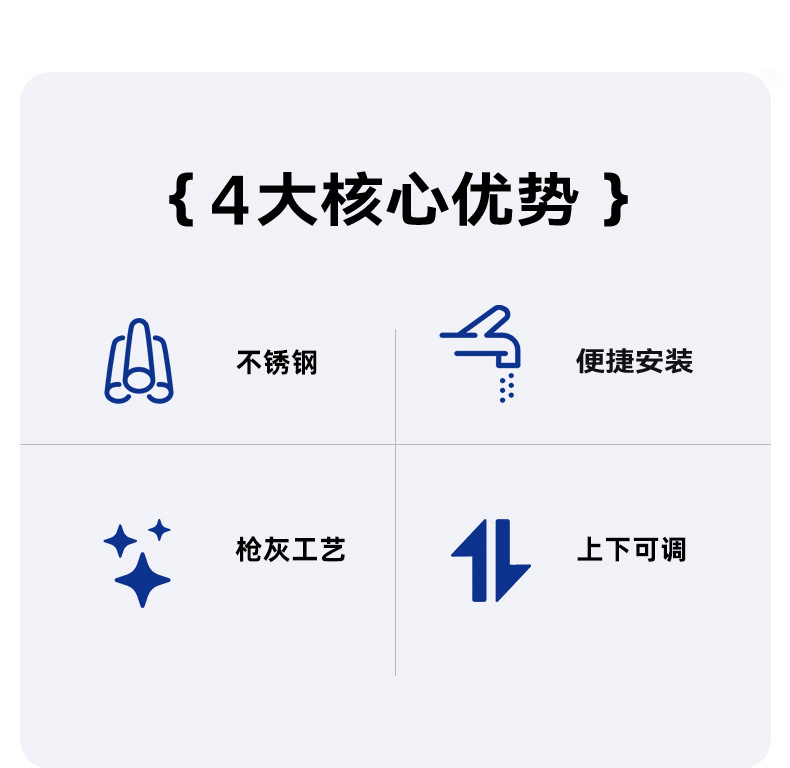 { 4大核心优势 }

不锈钢

便捷安装

枪灰工艺

上下可调