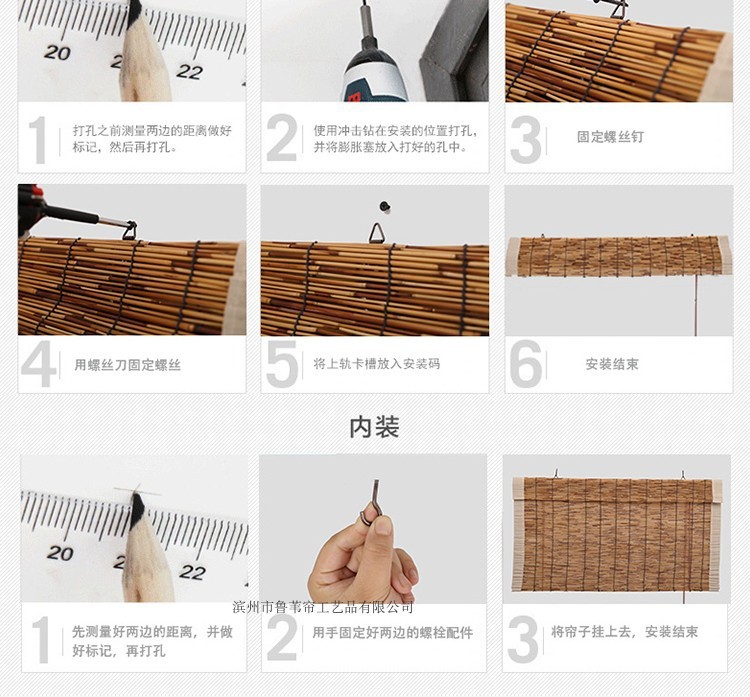 20 2 22

1 打孔之前测量两边的距离做好标记，然后再打孔。

2 使用冲击钻在安装的位置打孔，并将膨胀塞放入打好的孔中。

3 固定螺丝钉

4 用螺丝刀固定螺丝

5 将上轨卡槽放入安装码

6 安装结束

内装

20 2 22

滨州市鲁苇帘工艺品有限公司

1 先测量好两边的距离，并做好标记，再打孔

2 用手固定好两边的螺栓配件

3 将帘子挂上去，安装结束