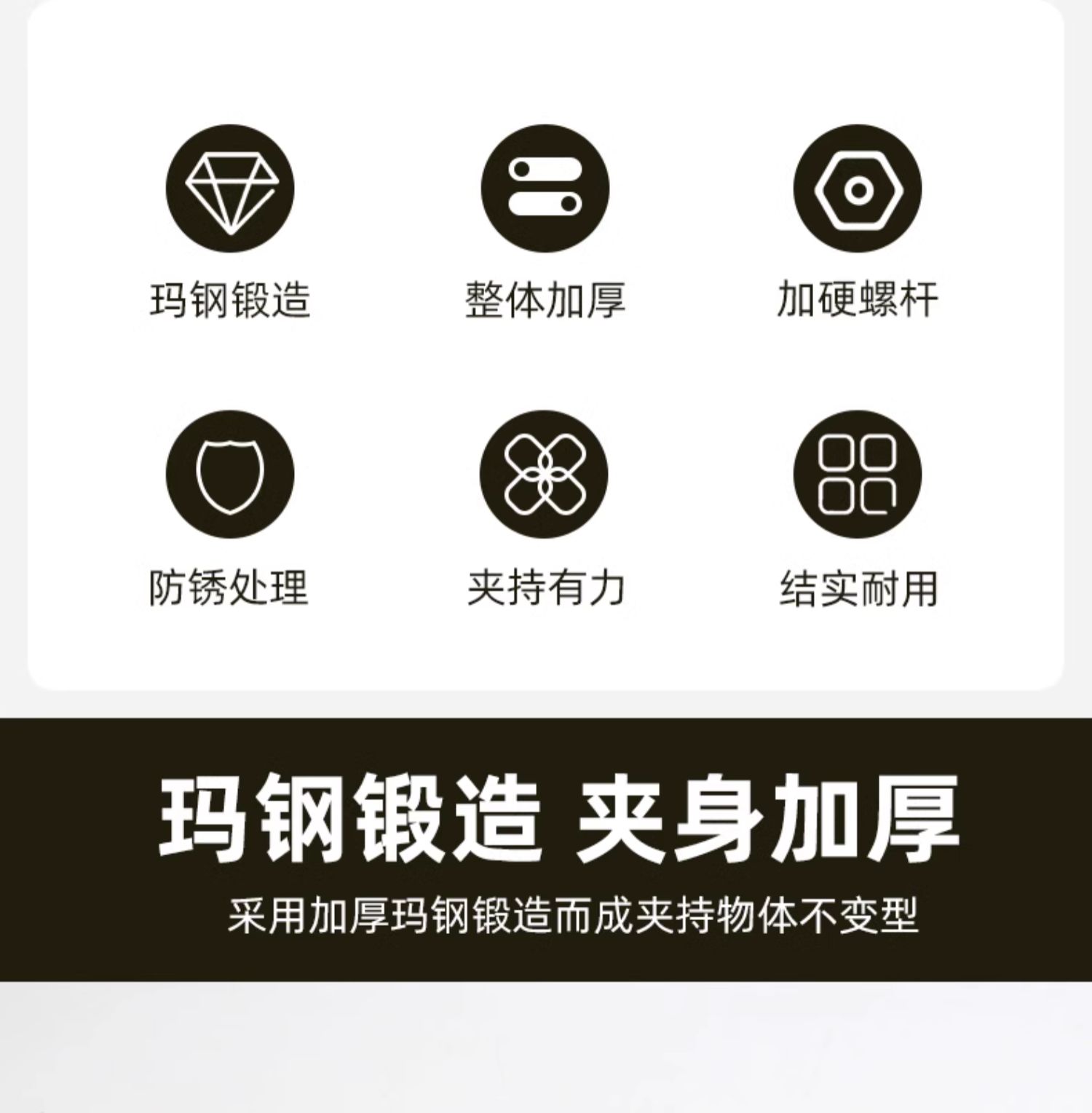 玛钢锻造

整体加厚

加硬螺杆

防锈处理

夹持有力

结实耐用

玛钢锻造 夹身加厚

采用加厚玛钢锻造而成夹持物体不变型