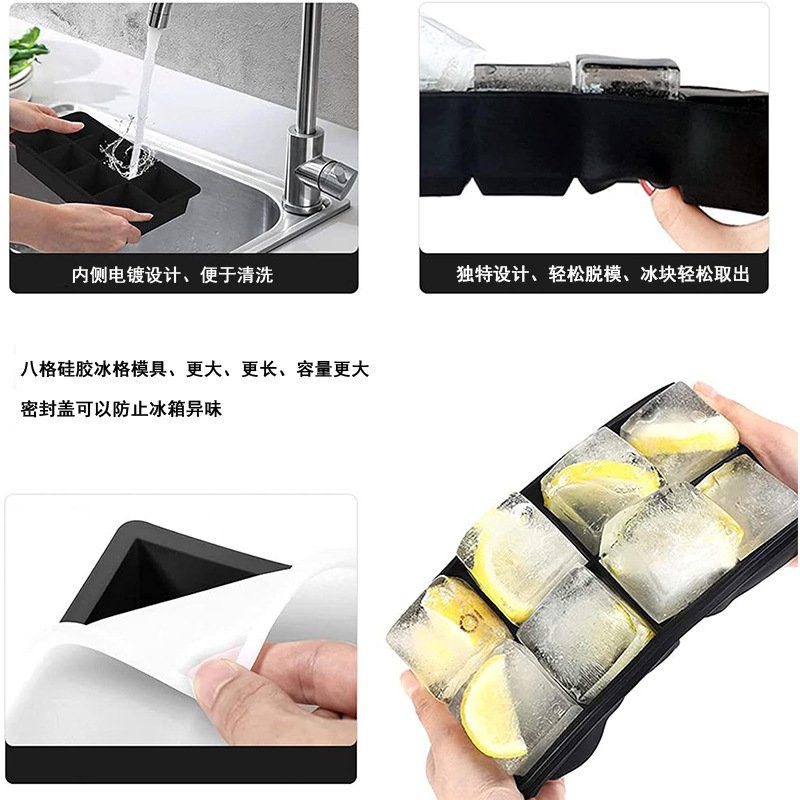 内侧电镀设计、便于清洗

独特设计、轻松脱模、冰块轻松取出

八格硅胶冰格模具、更大、更长、容量更大

密封盖可以防止冰箱异味