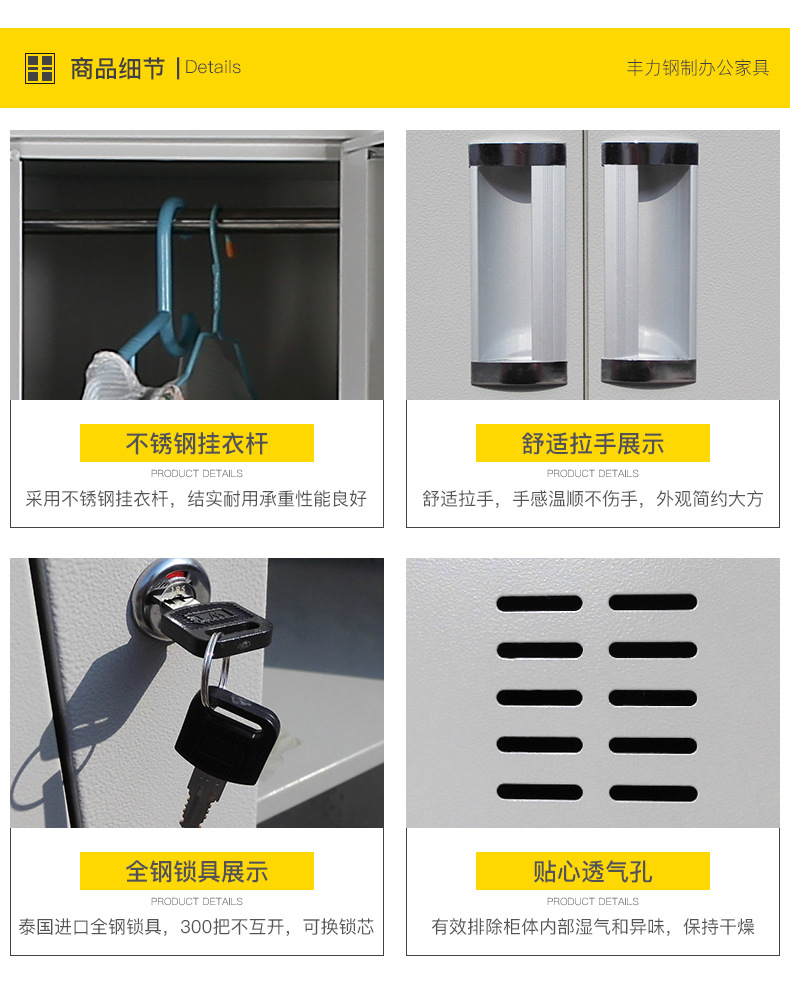 商品细节 | Details

丰力钢制办公家具

不锈钢挂衣杆

PRODUCT DETAILS

采用不锈钢挂衣杆，结实耐用承重性能良好

舒适拉手展示

PRODUCT DETAILS

舒适拉手，手感温顺不伤手，外观简约大方

全钢锁具展示

PRODUCT DETAILS

泰国进口全钢锁具，300把不互开，可换锁芯

贴心透气孔

PRODUCT DETAILS

有效排除柜体内部湿气和异味，保持干燥