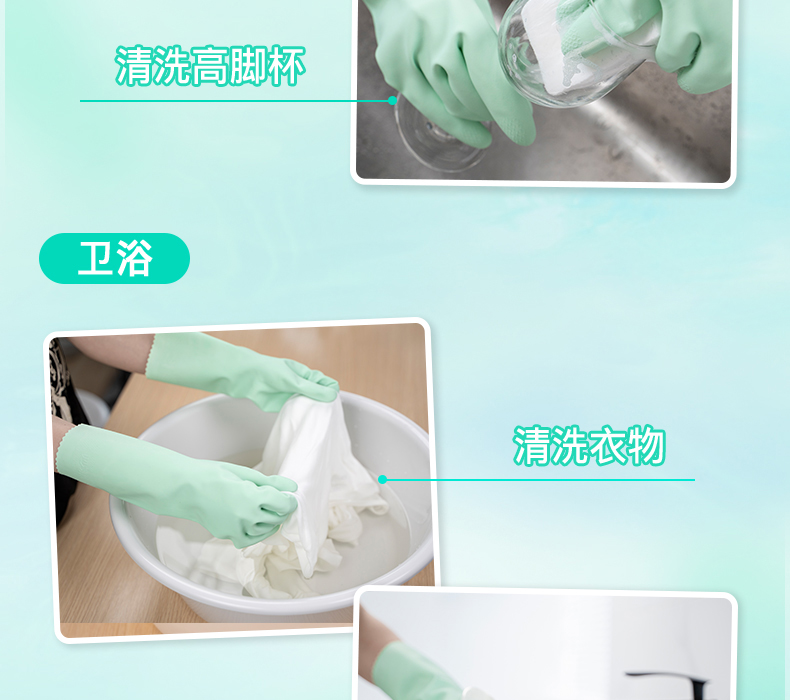 清洗高脚杯

卫浴

清洗衣物