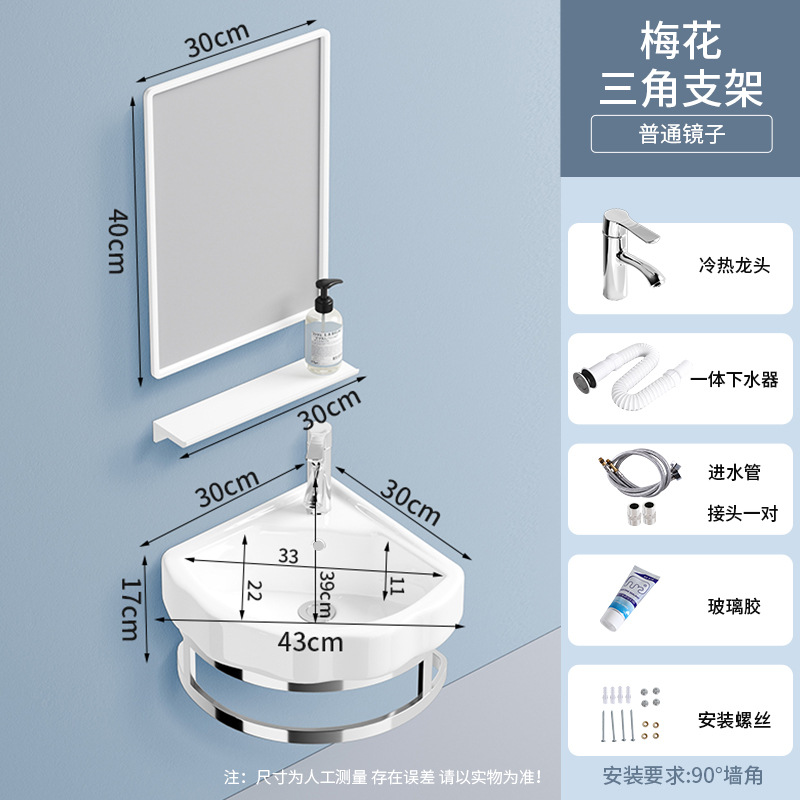 30cm

40cm

30cm

30cm

30cm

33

22

39cm

11

17cm

43cm

注：尺寸为人工测量 存在误差 请以实物为准！

梅花
三角支架

普通镜子

冷热龙头

一体下水器

进水管

接头一对

玻璃胶

安装螺丝

安装要求:90°墙角