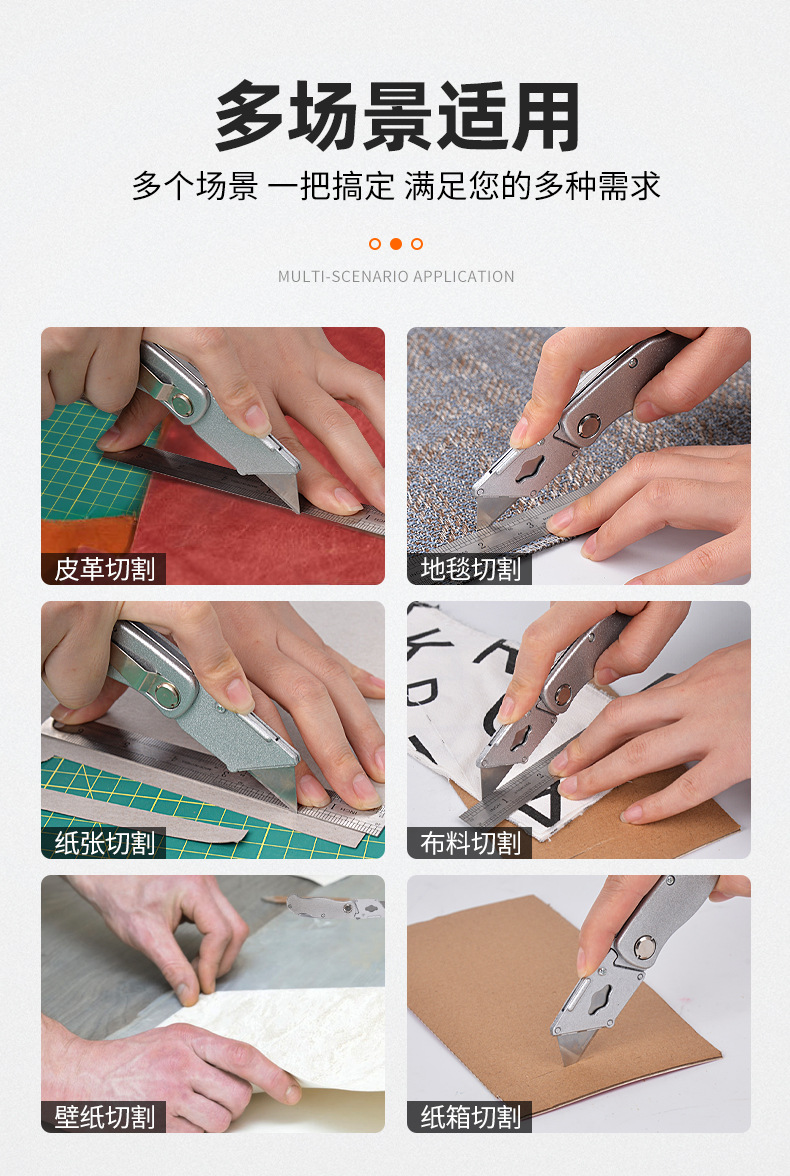 多场景适用

多个场景 一把搞定 满足您的多种需求

MULTI-SCENARIO APPLICATION

皮革切割

地毯切割

纸张切割

布料切割

壁纸切割

纸箱切割