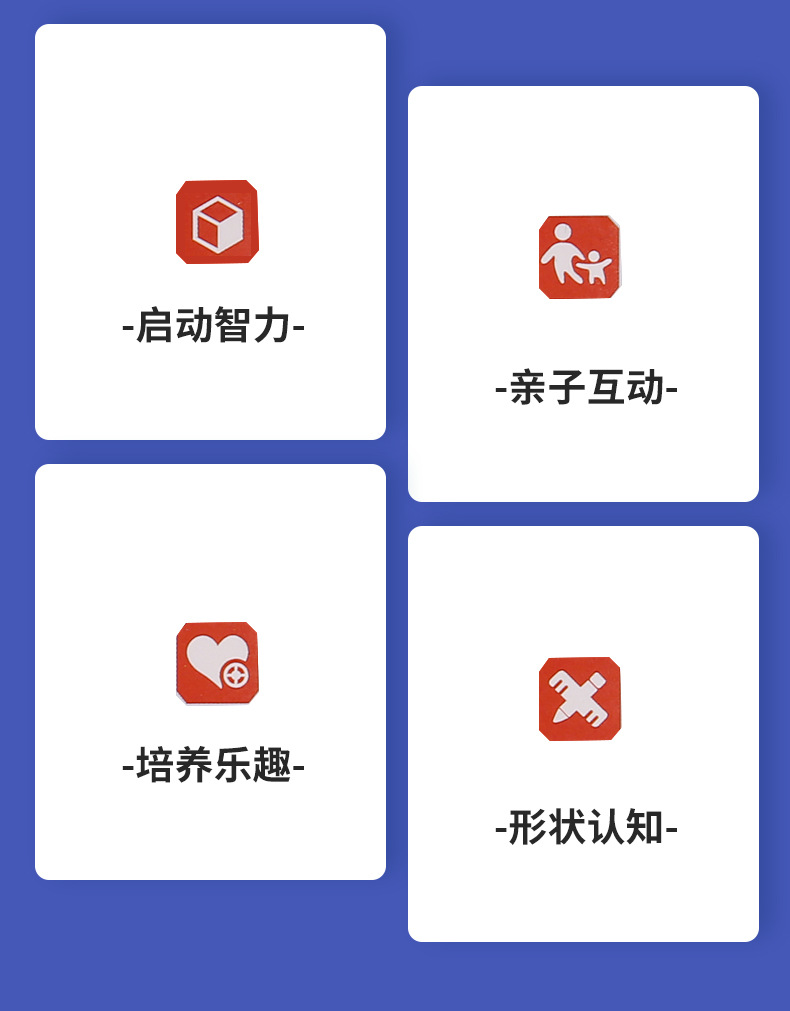 -启动智力-

-培养乐趣-

-亲子互动-

-形状认知-