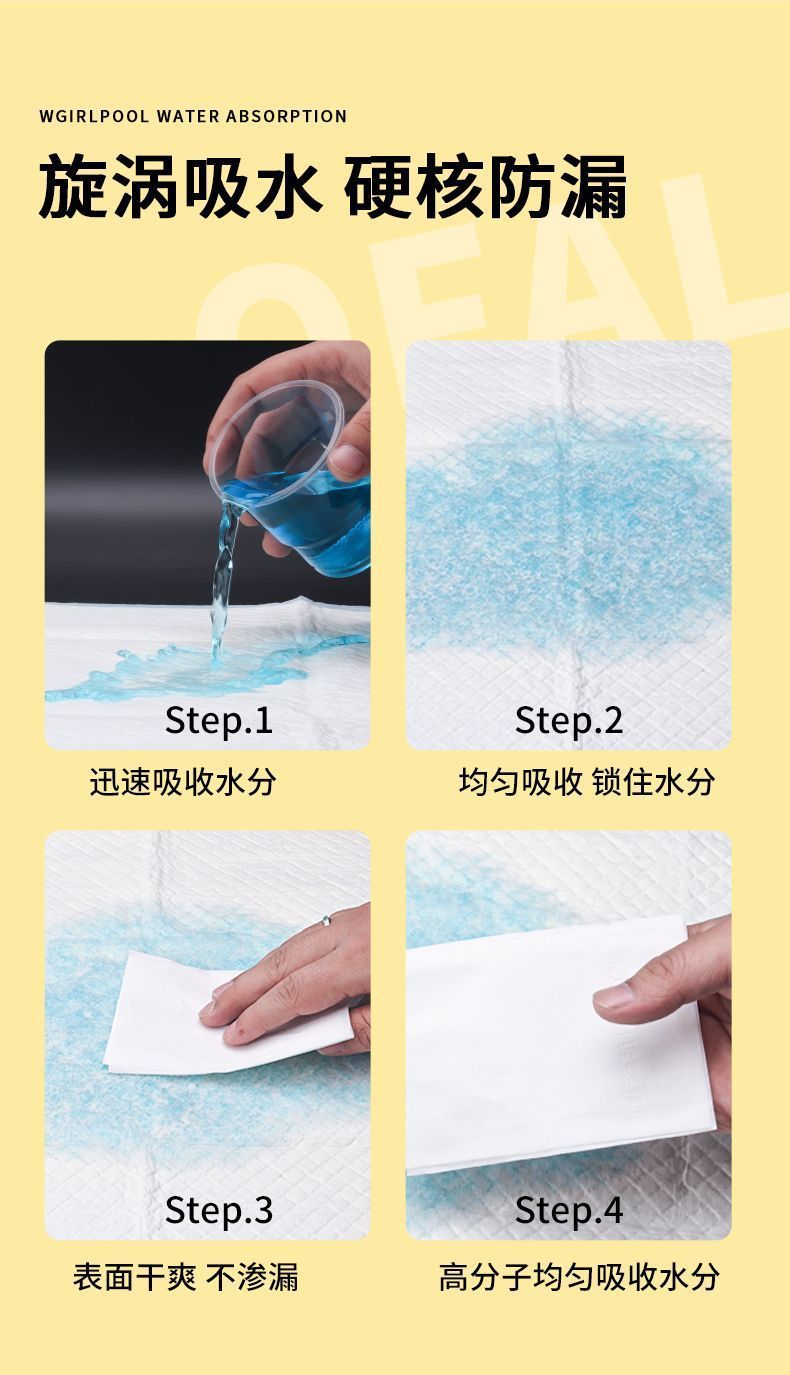 WGIRLPOOL WATER ABSORPTION

旋涡吸水 硬核防漏

OFAL

Step.1

迅速吸收水分

Step.2

均匀吸收 锁住水分

Step.3

表面干爽 不渗漏

Step.4

高分子均匀吸收水分